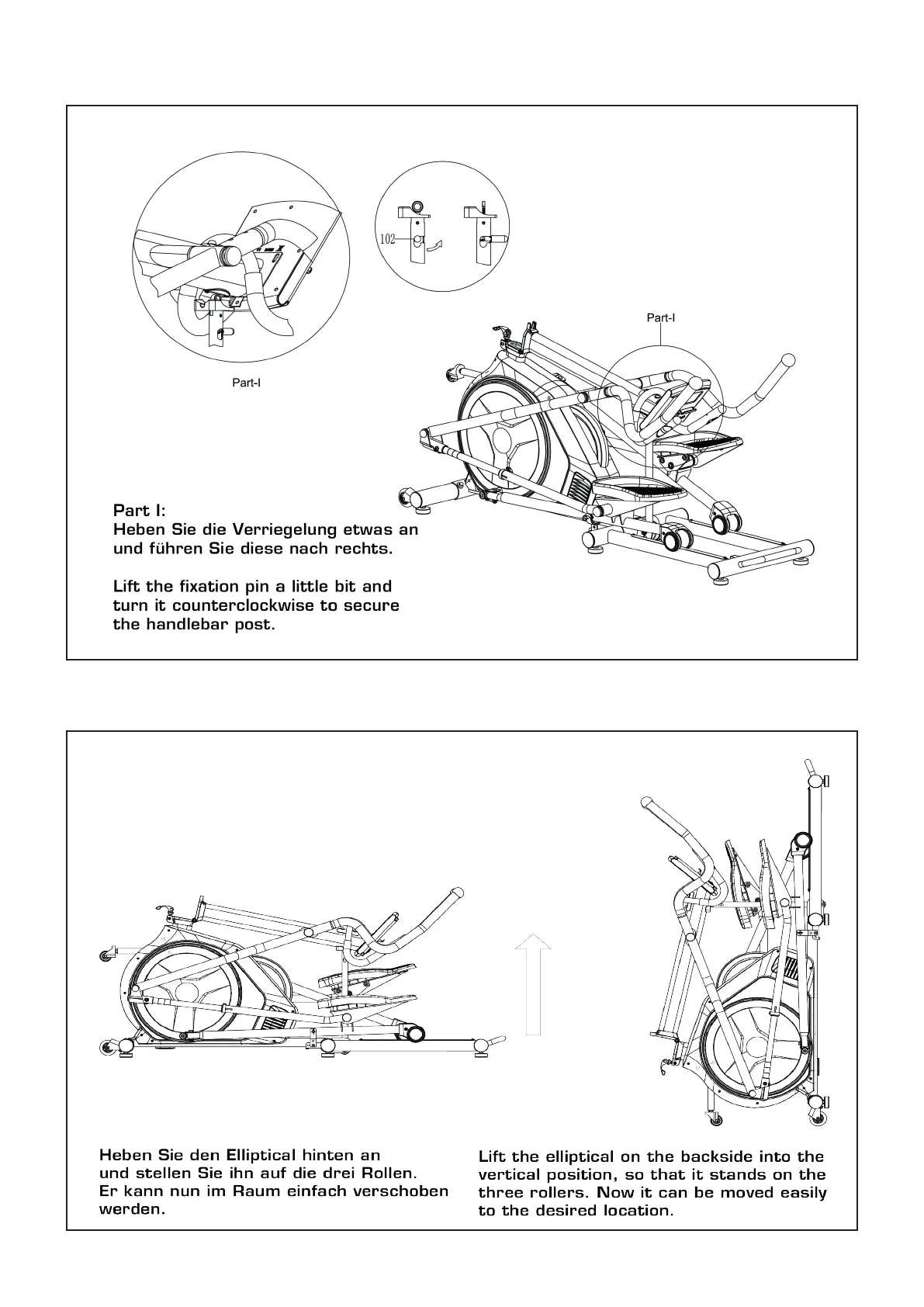 102

Part-I

Part-I

Part I:
Heben Sie die Verriegelung etwas an und führen Sie diese nach rechts.

Lift the fixation pin a little bit and turn it counterclockwise to secure the handlebar post.

Heben Sie den Elliptical hinten an und stellen Sie ihn auf die drei Rollen. Er kann nun im Raum einfach verschoben werden.

Lift the elliptical on the backside into the vertical position, so that it stands on the three rollers. Now it can be moved easily to the desired location.