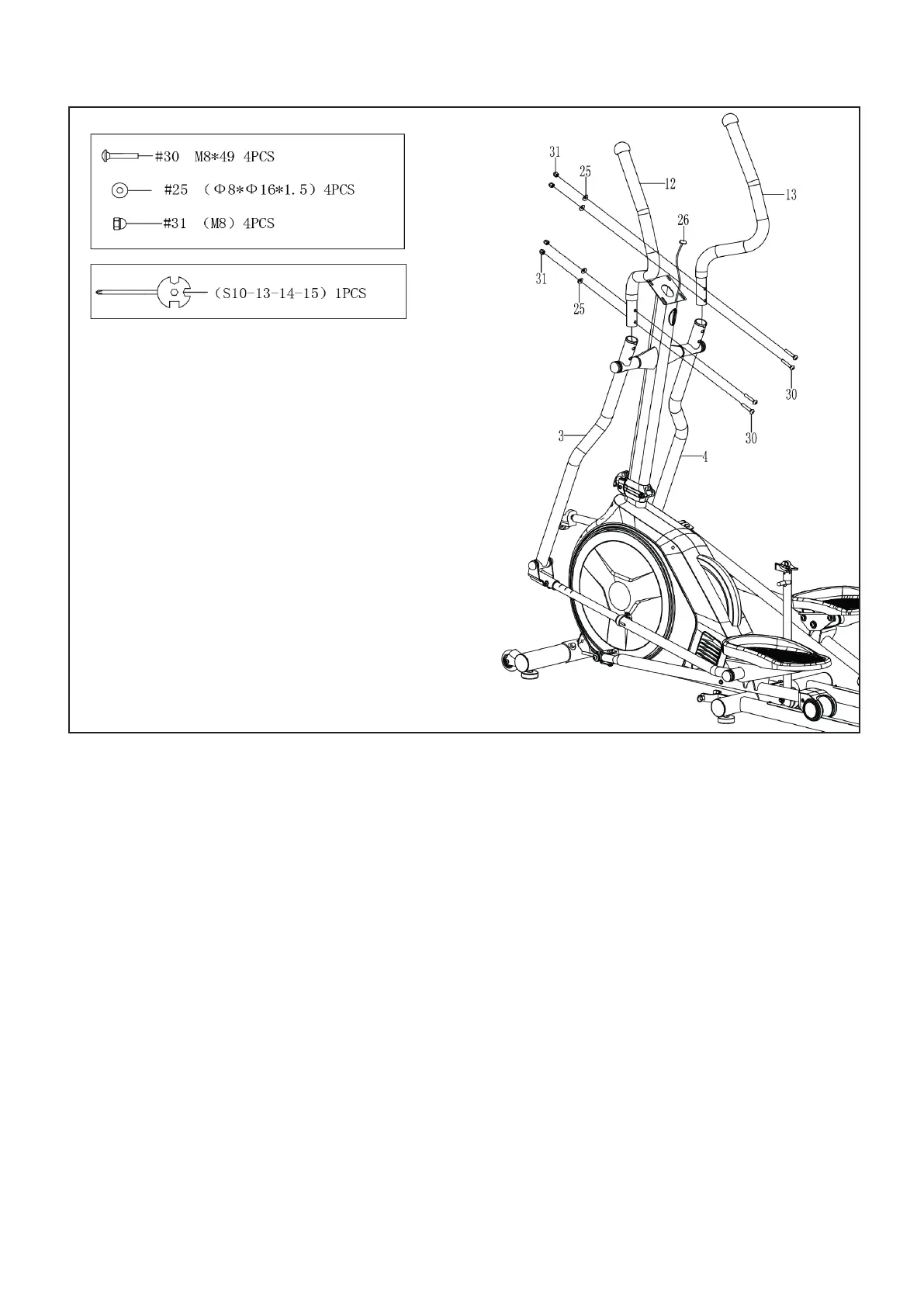 #30 M8*49 4PCS

#25 （Φ8*Φ16*1.5）4PCS

#31 （M8）4PCS

（S10-13-14-15）1PCS

31

25

12

13

26

31

25

30

30

3

4