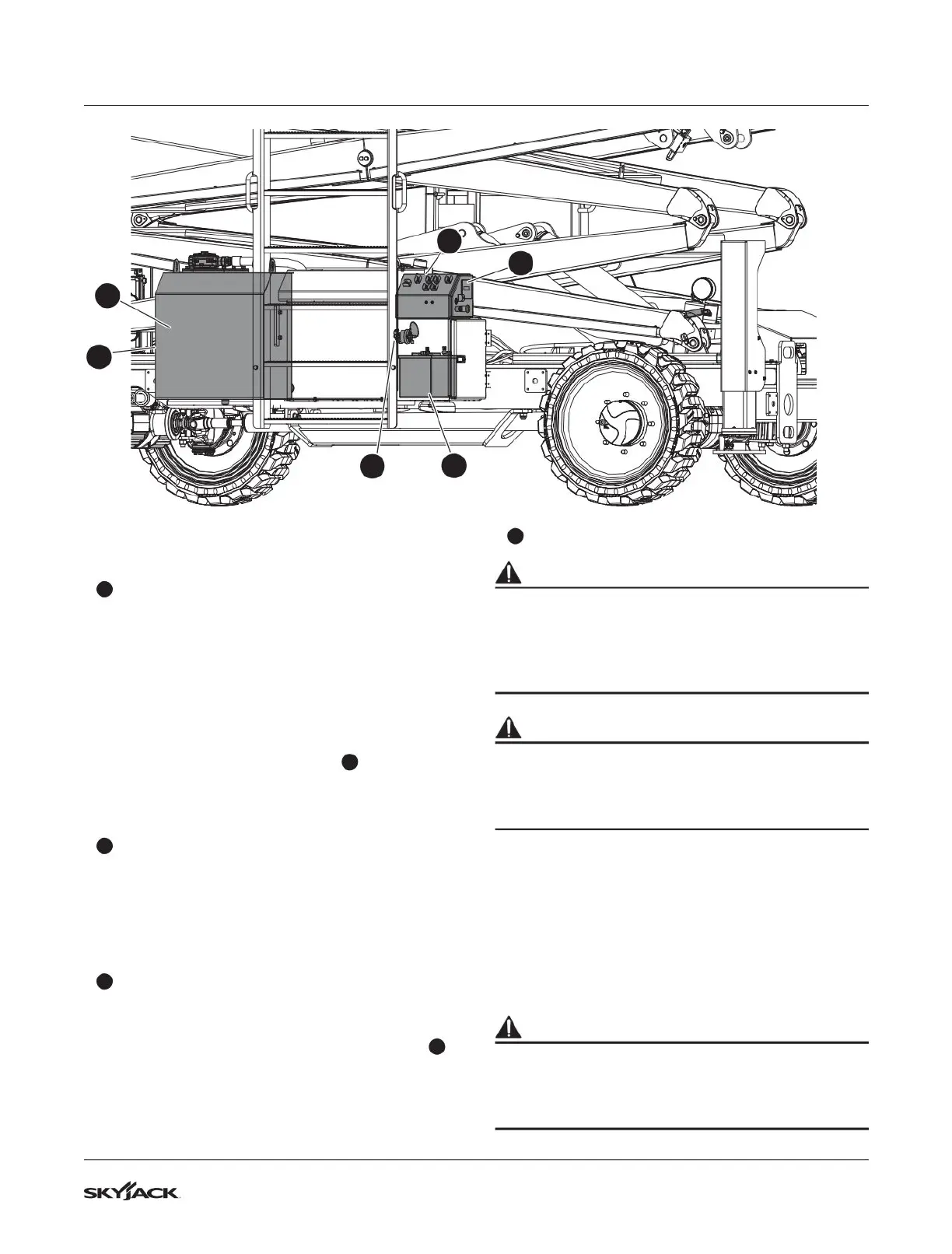 SKYJACK