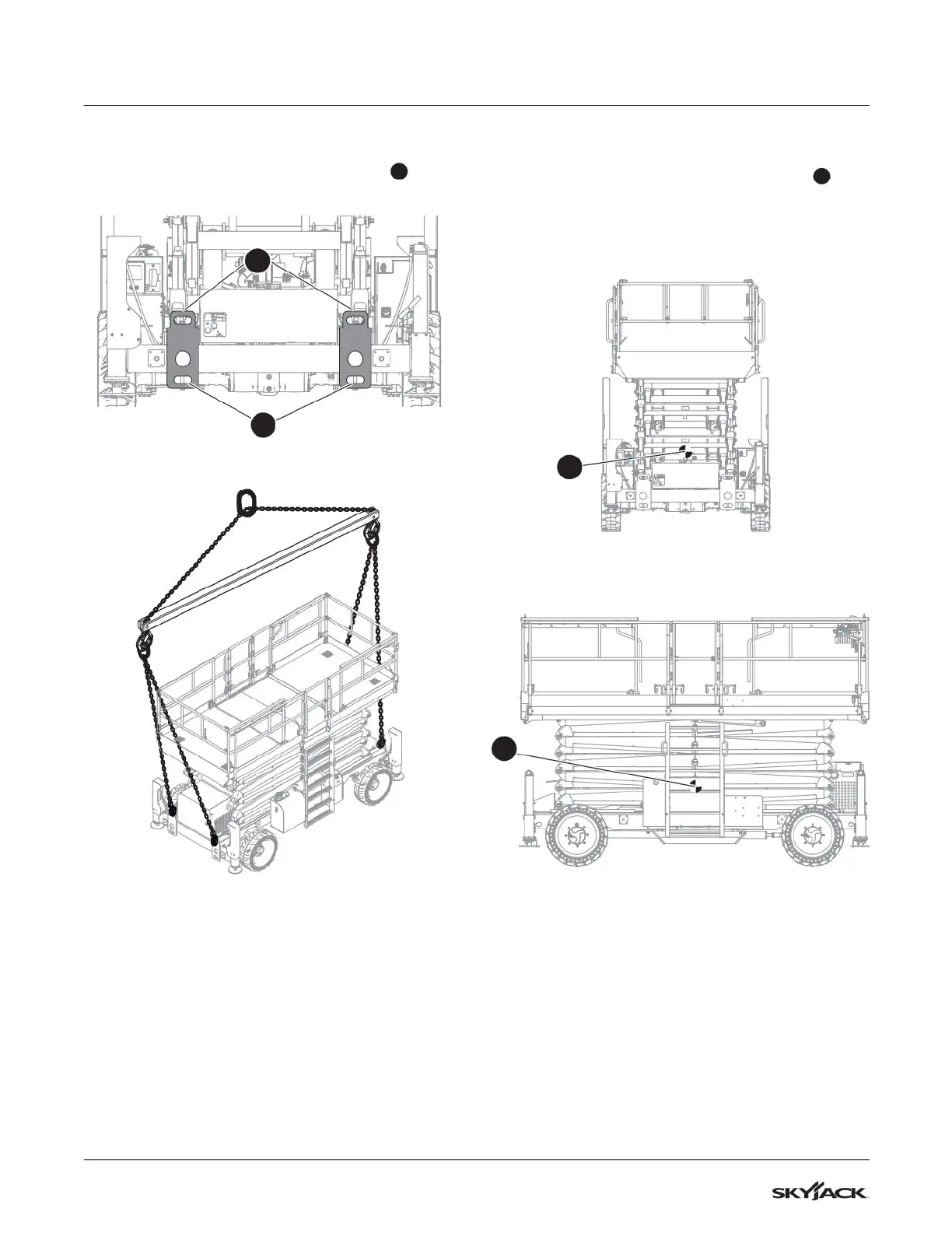 SKYJACK