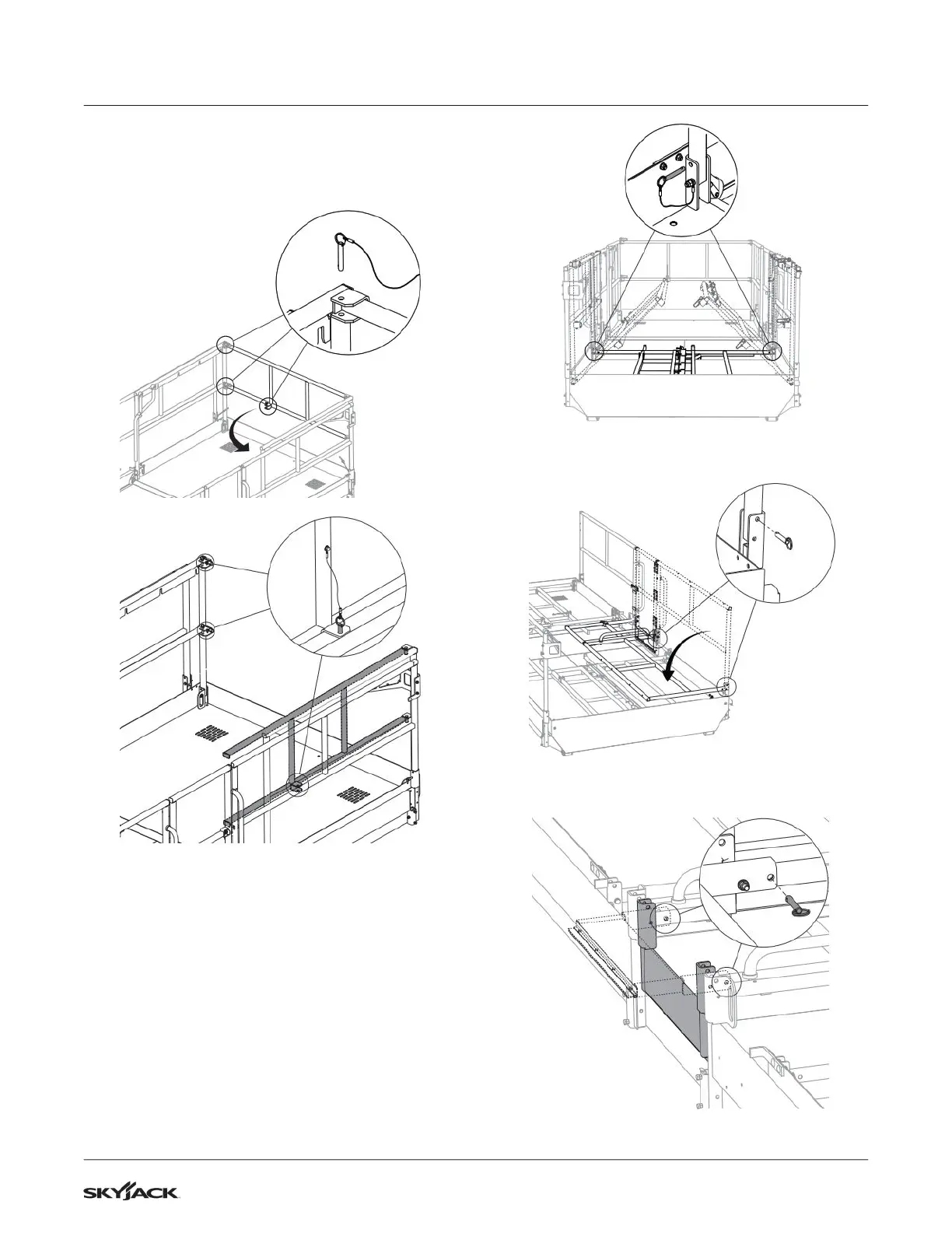 SKYJACK