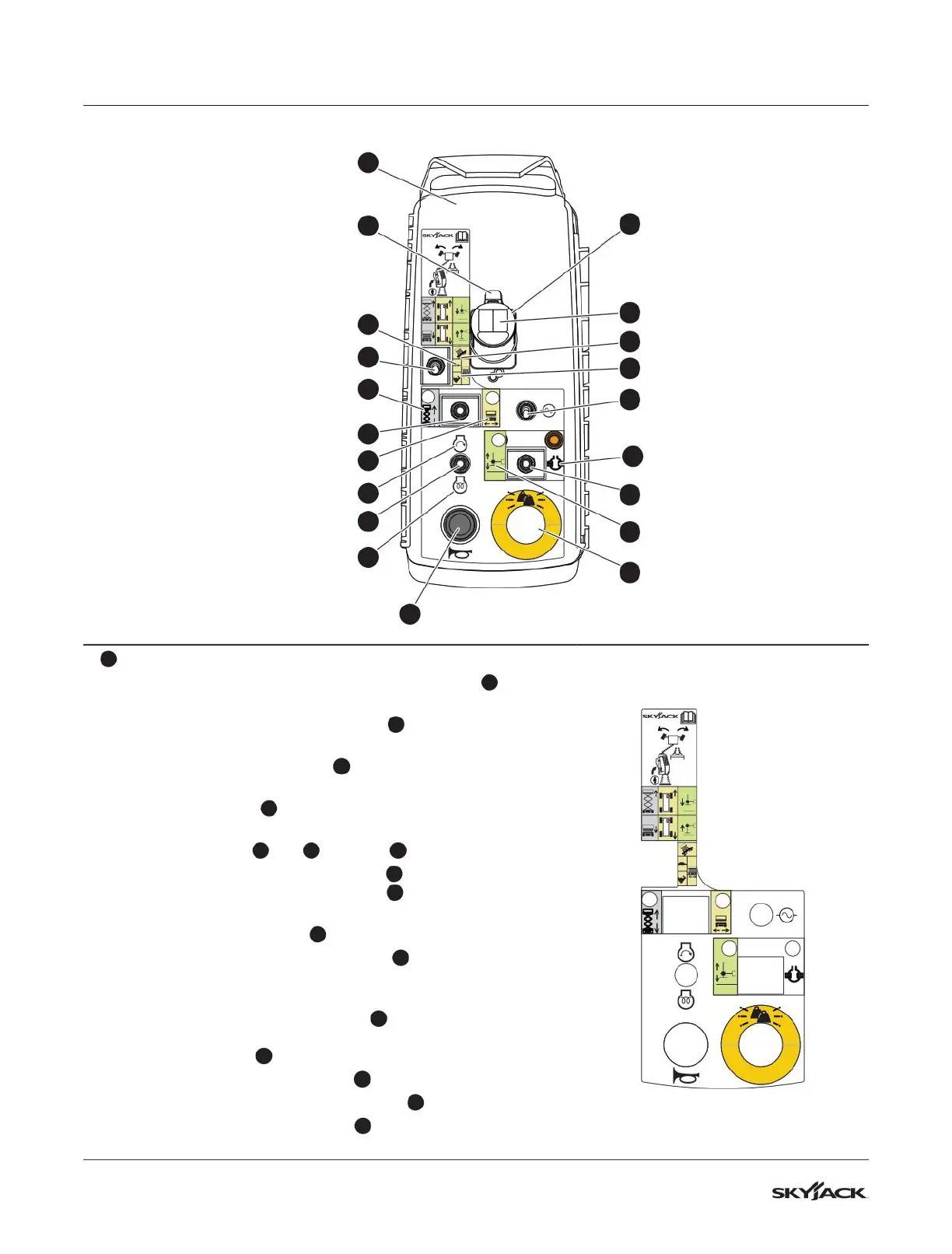 SKYJACK

SKYJACK

SKYJACK