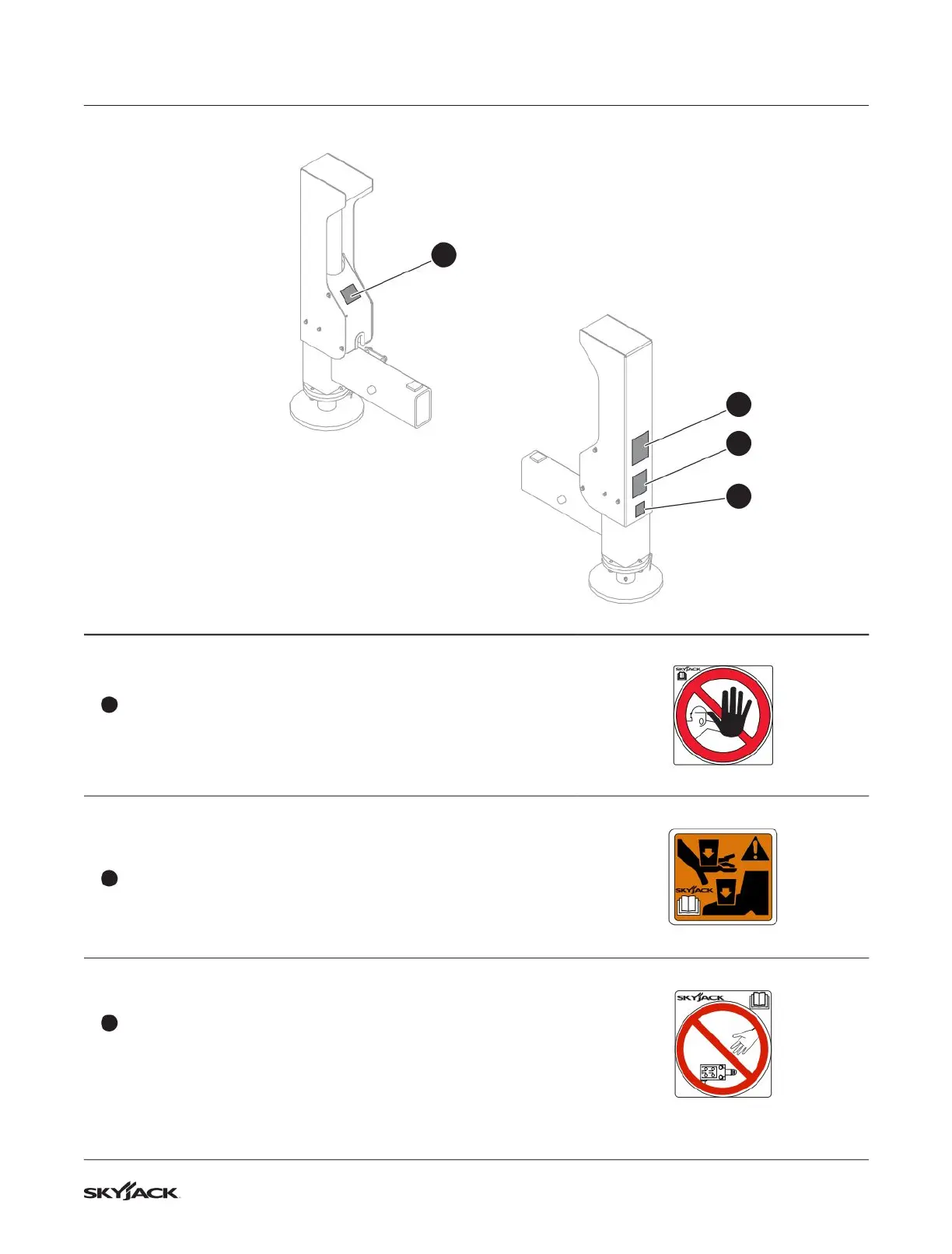 SKYJACK

SKYJACK

SKYJACK

SKYJACK