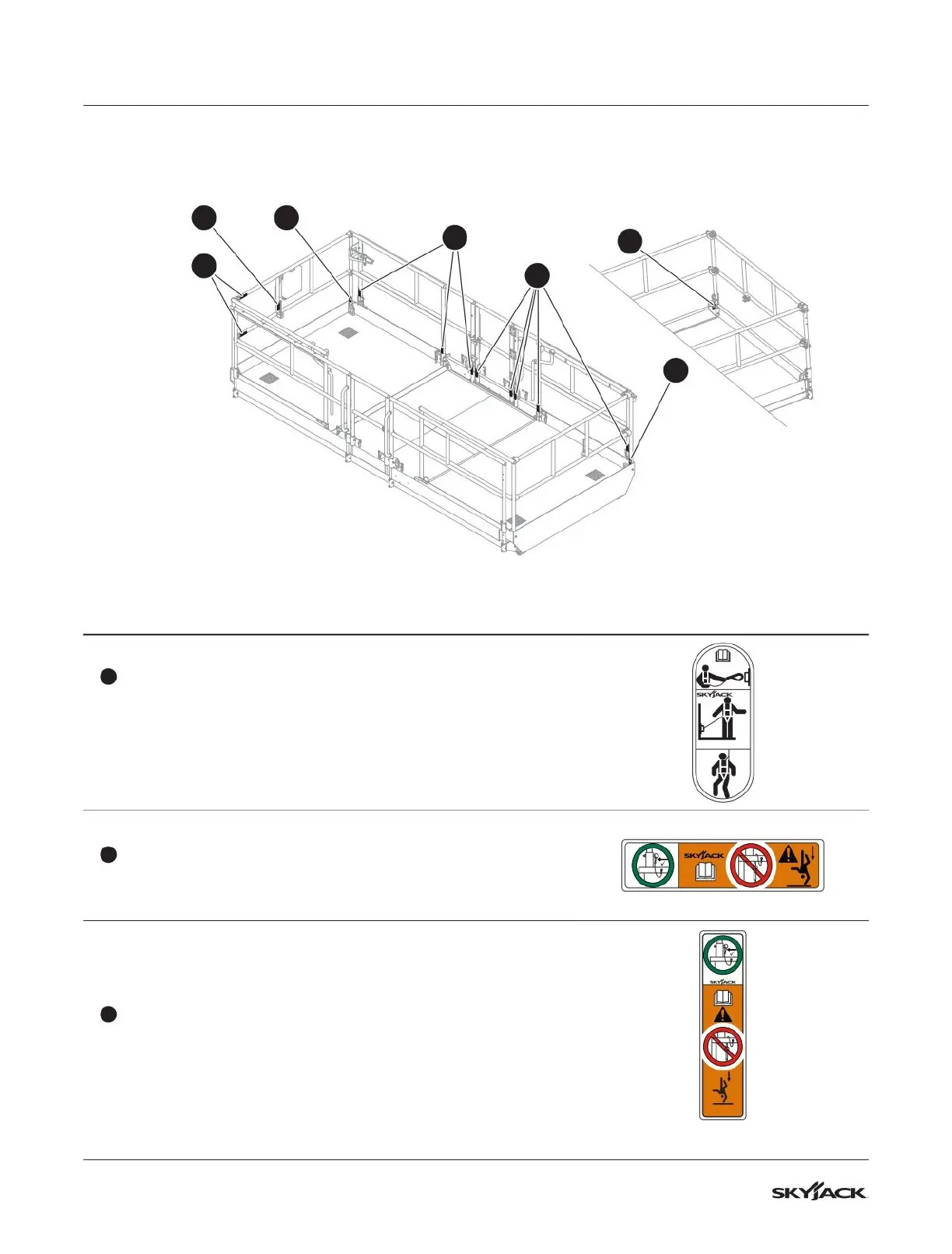 SKYJACK

SKYJACK

SKYJACK

SKYJACK