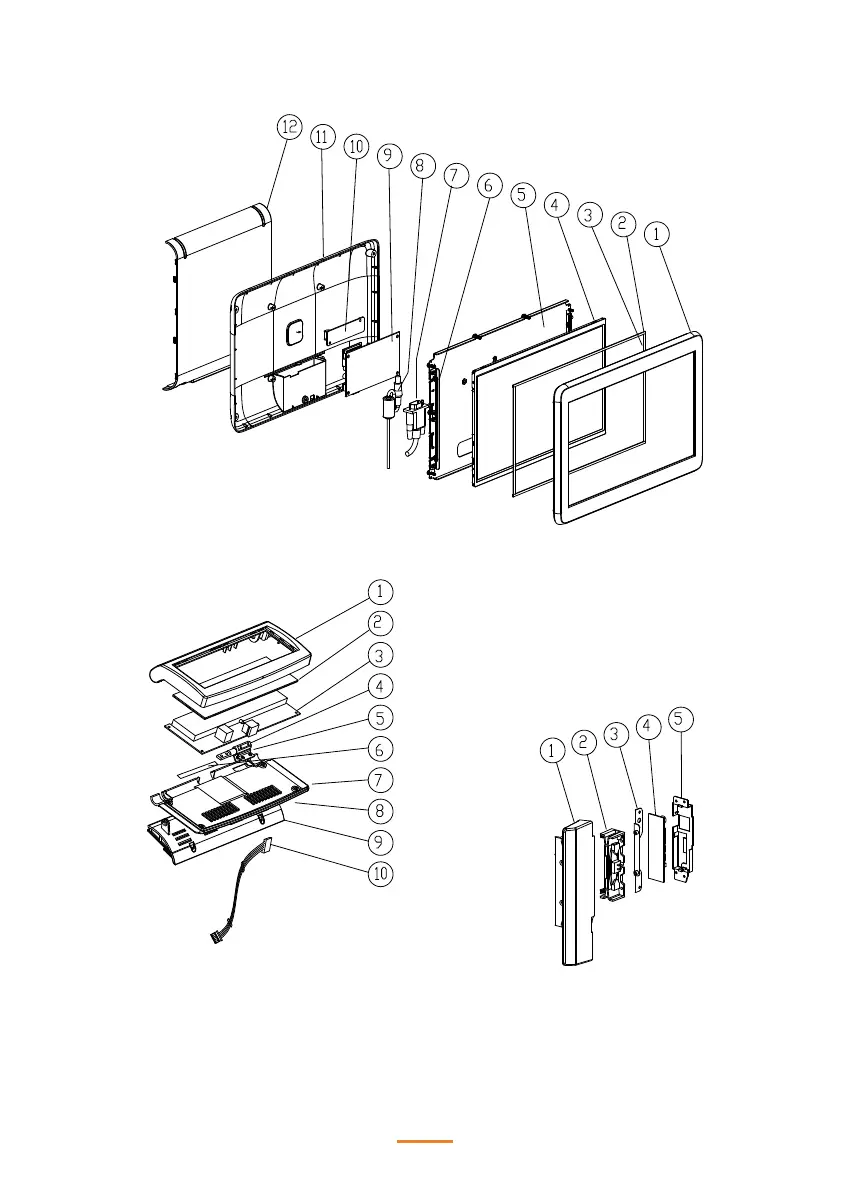 12 11 10 9 8 7 6 5 4 3 2 1

1
2
3
4
5
6
7
8
9
10

1 2 3 4 5