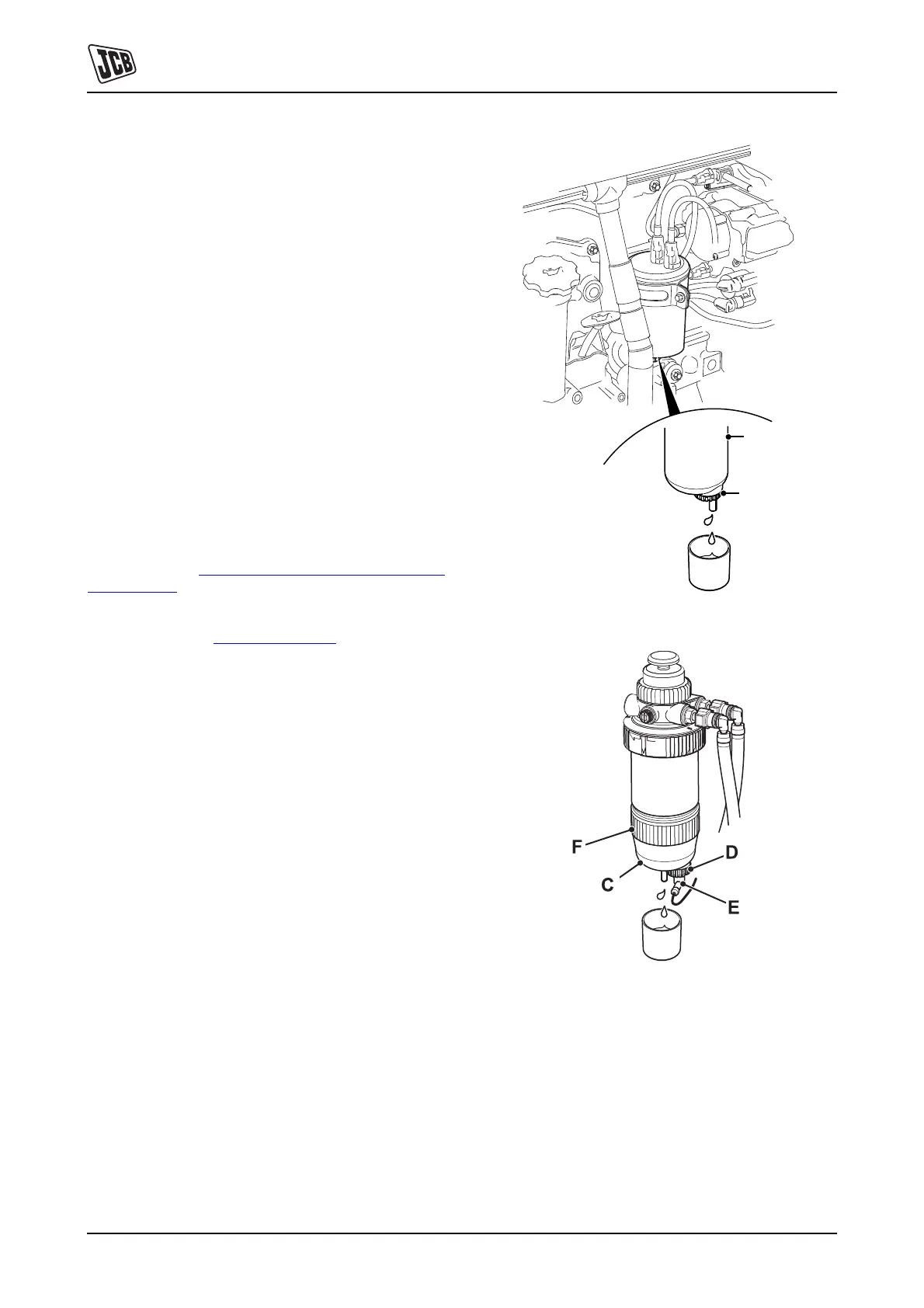 JCB

F
D
C
E