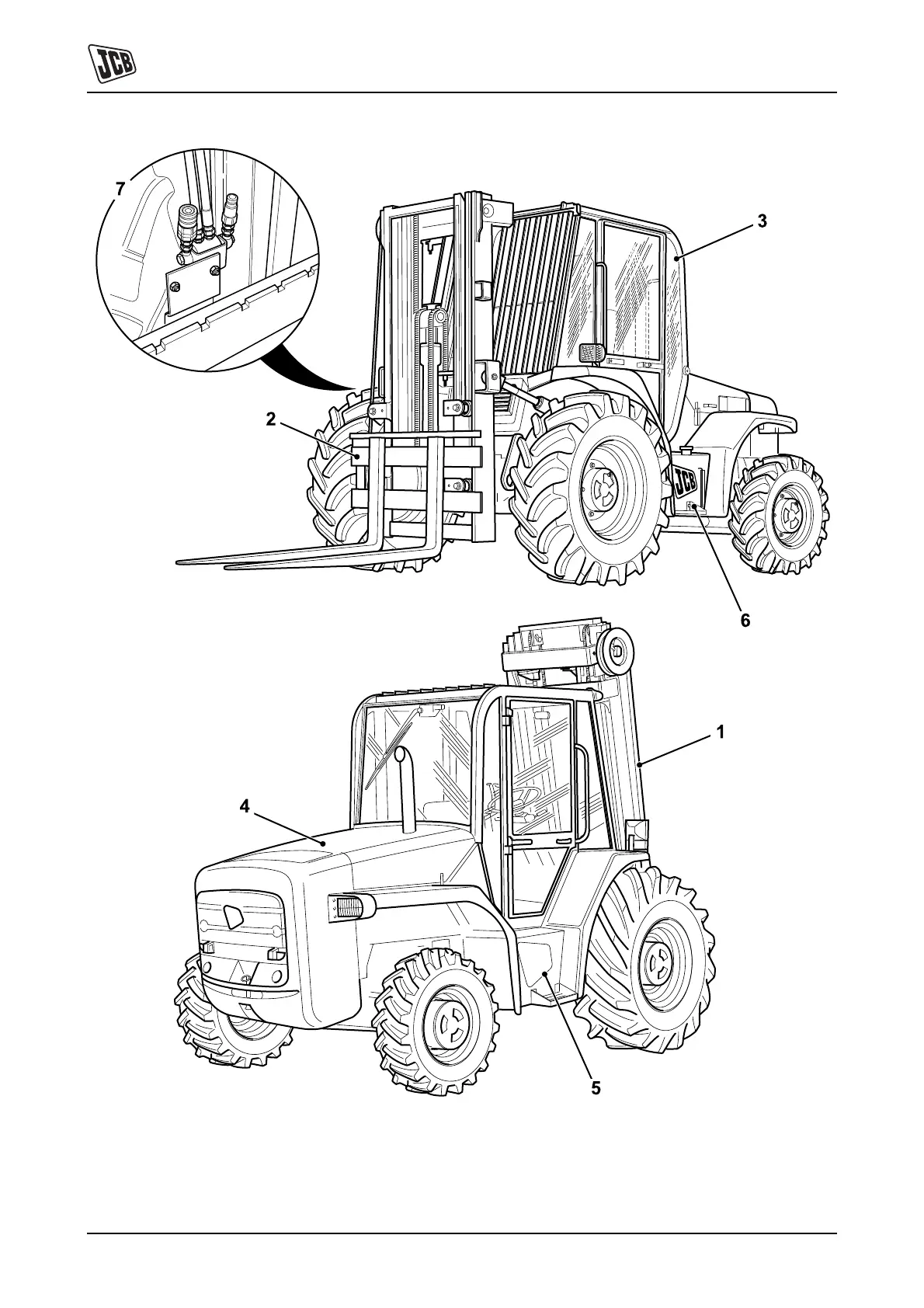 JCB

7

3

2

JCB

6

1

4

5