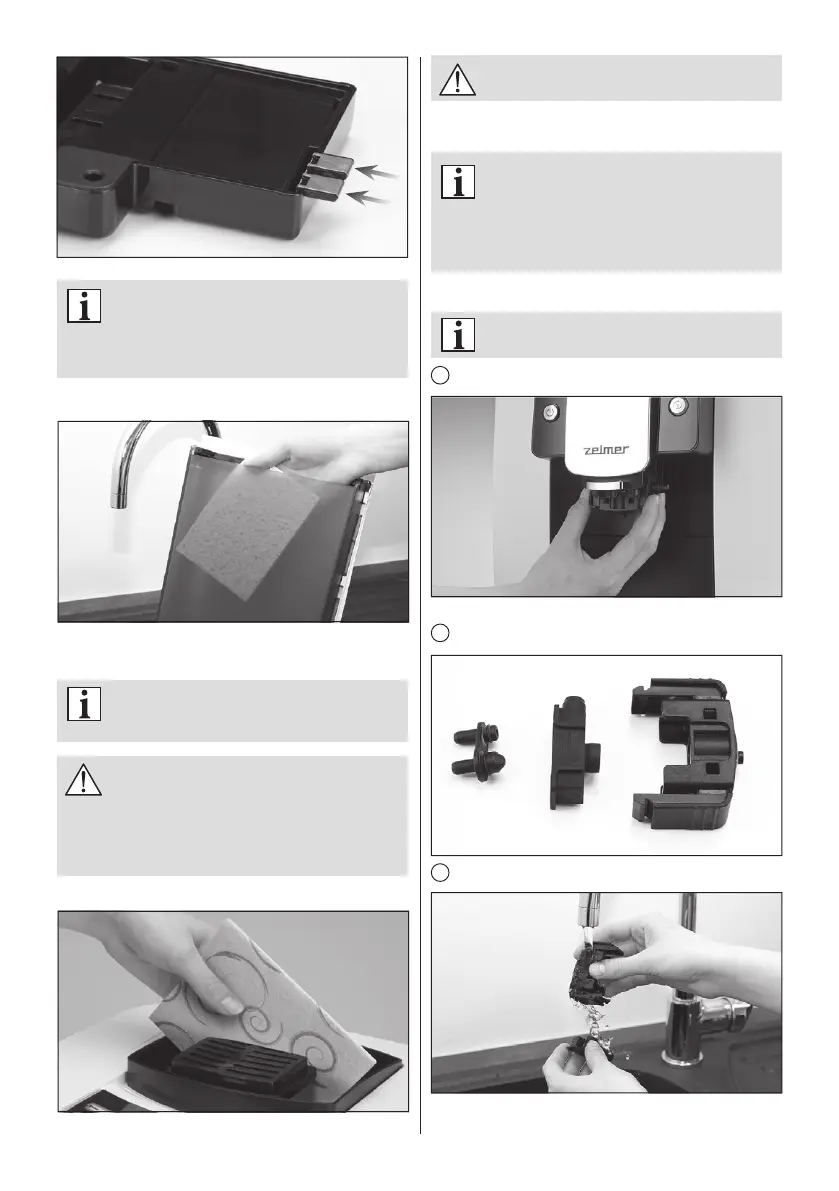 zelmer