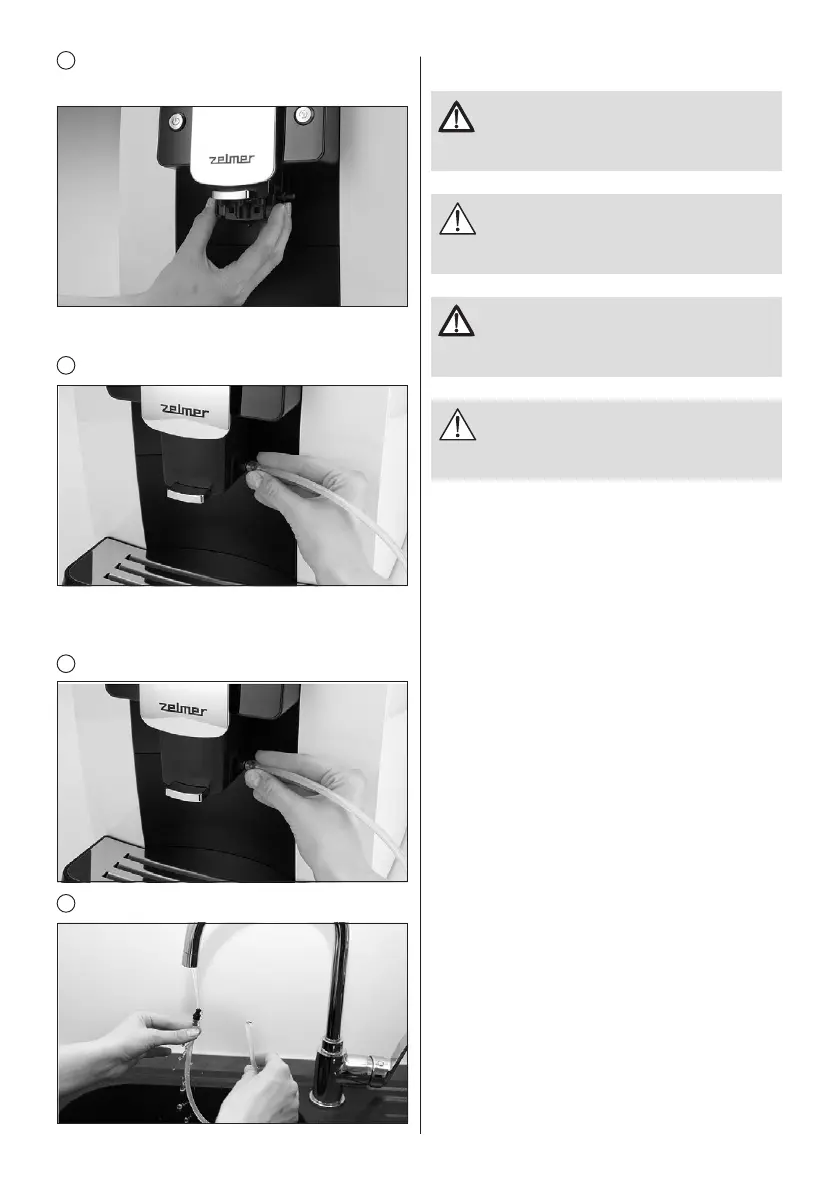 zelmer

zelmer

zelmer