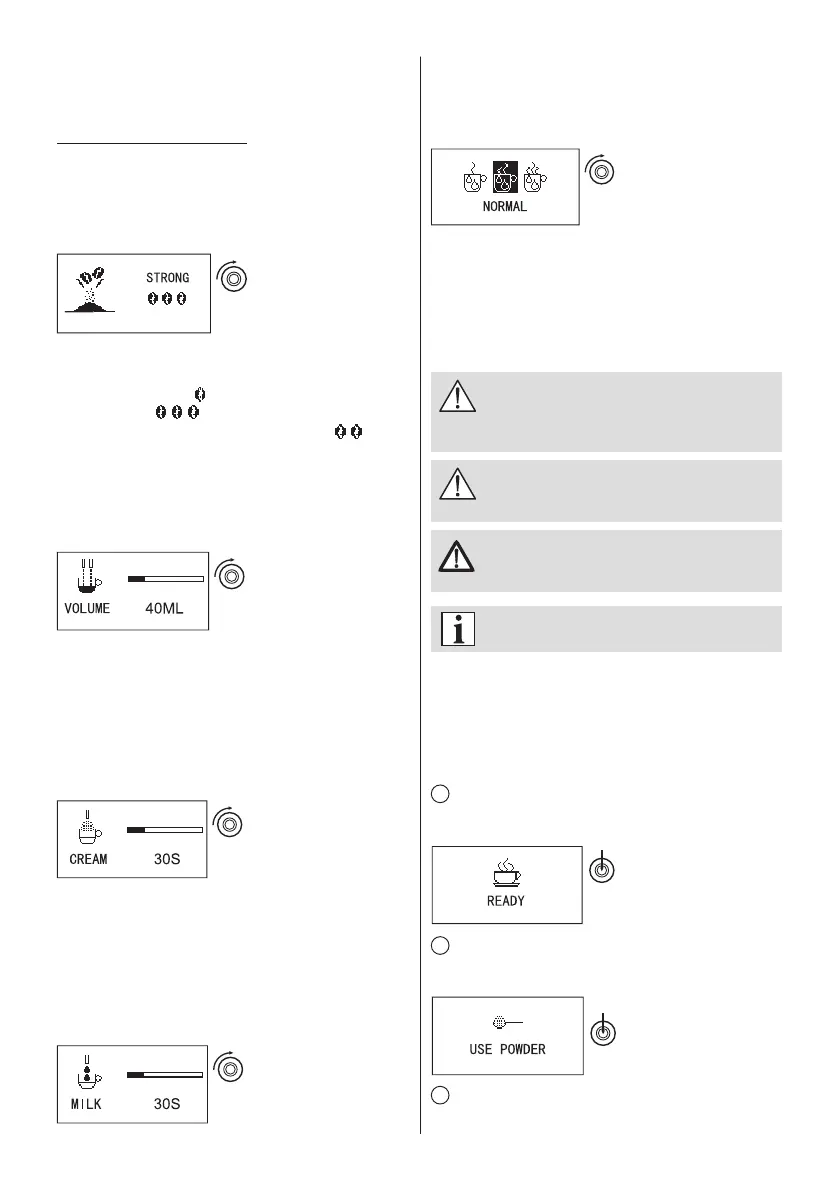 STRONG

VOLUME 40ML

CREAM 30S

MILK 30S

NORMAL

READY

USE POWDER