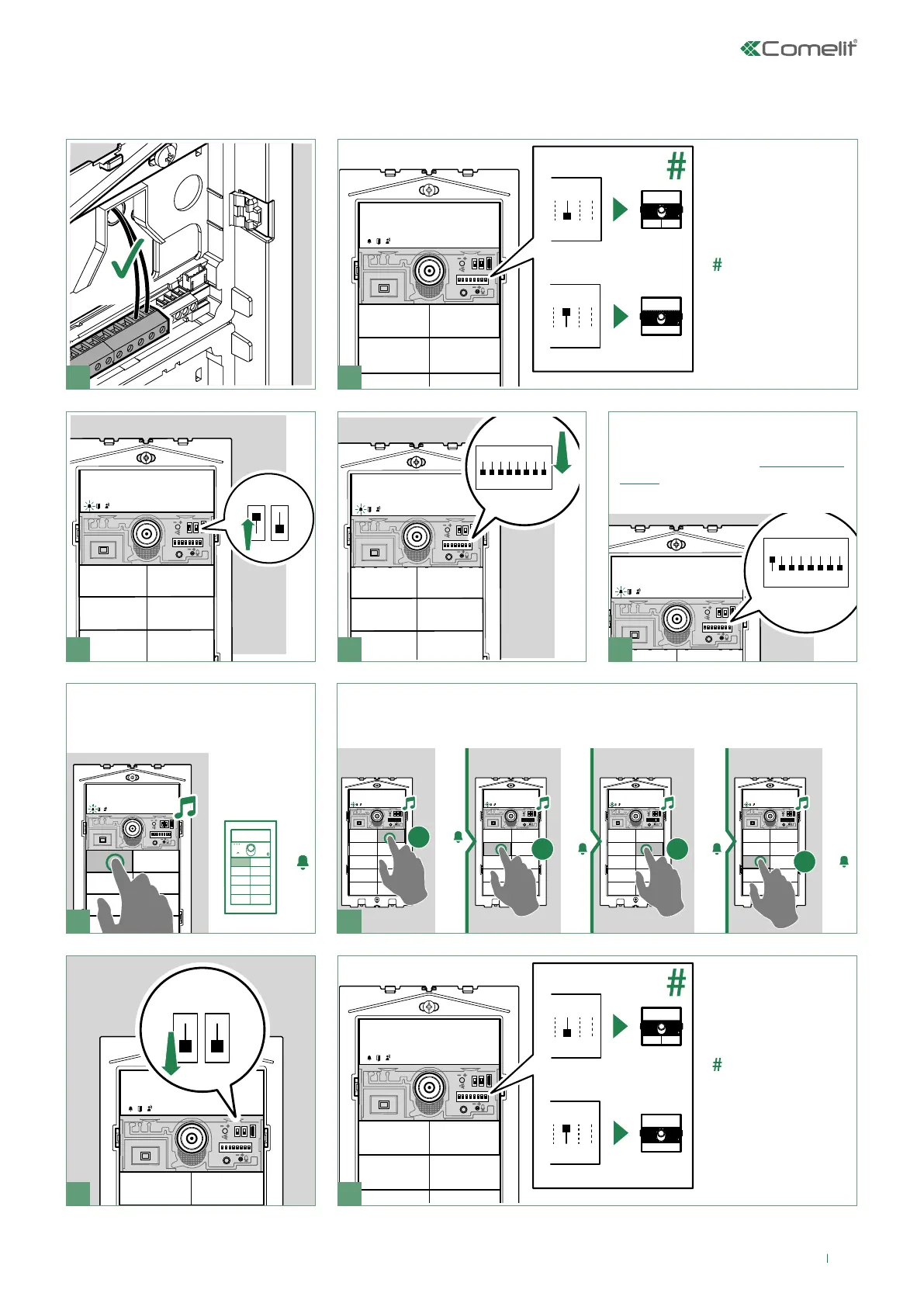 Comelit

#

#

#

#