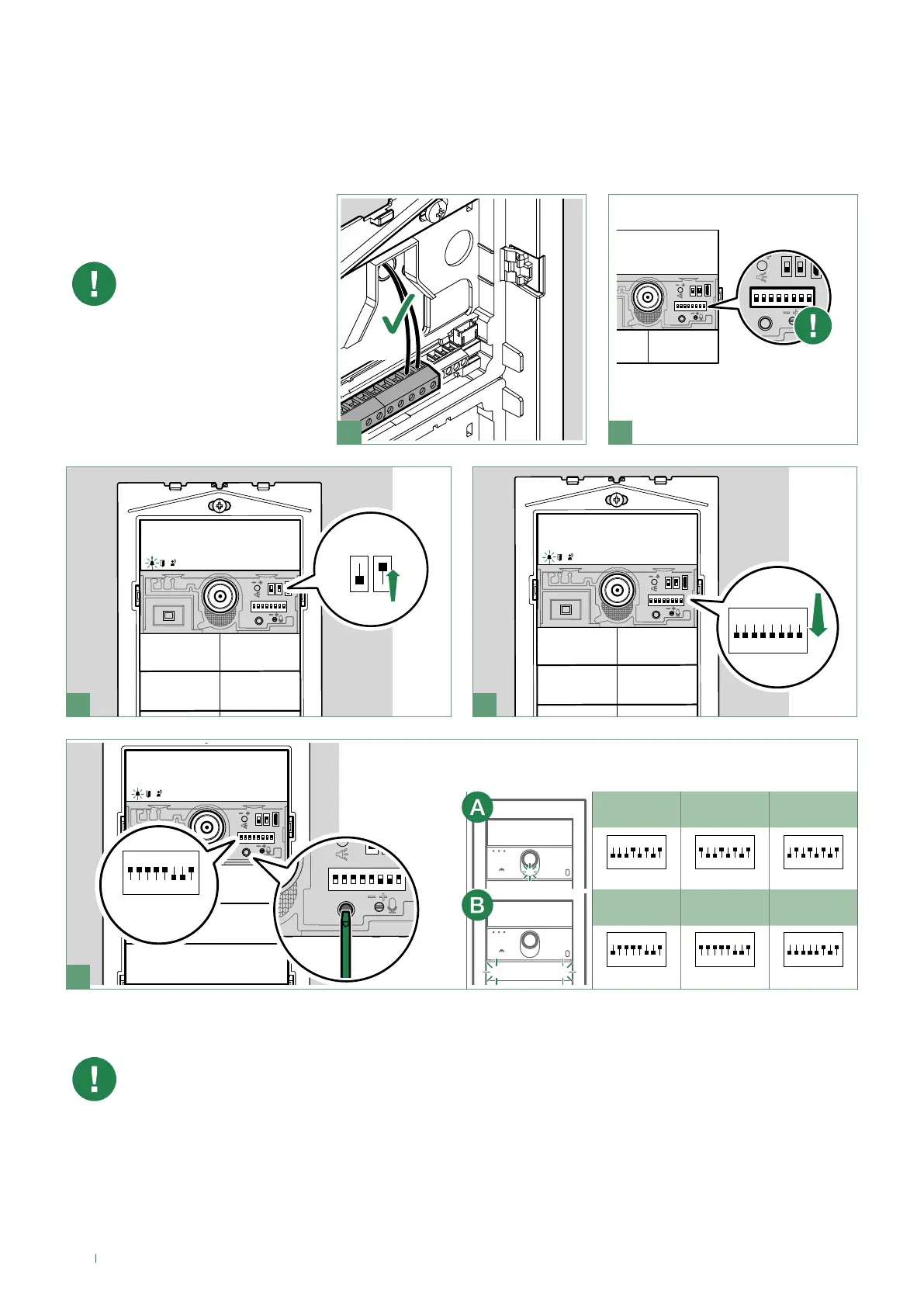 A

B