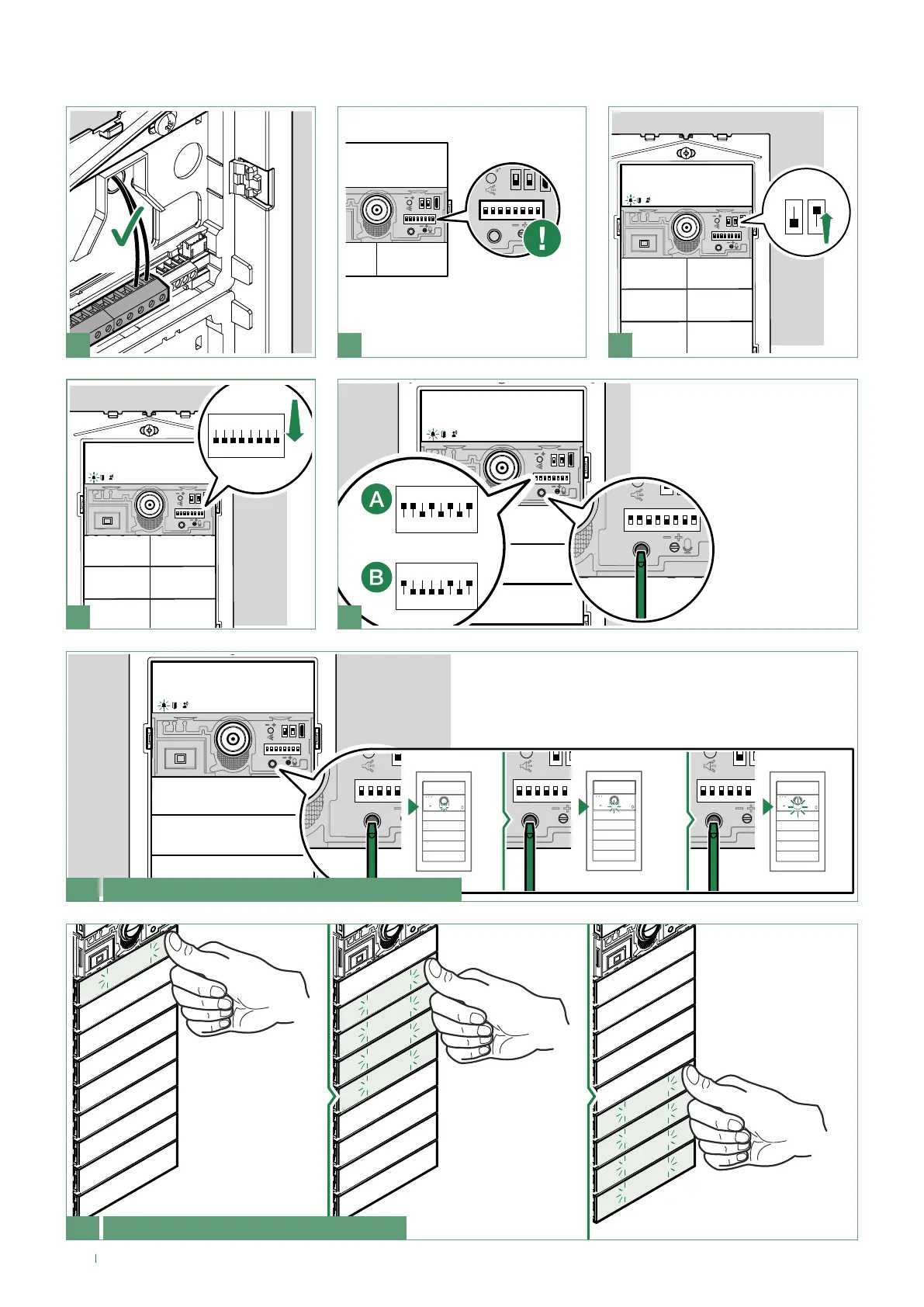 A

B