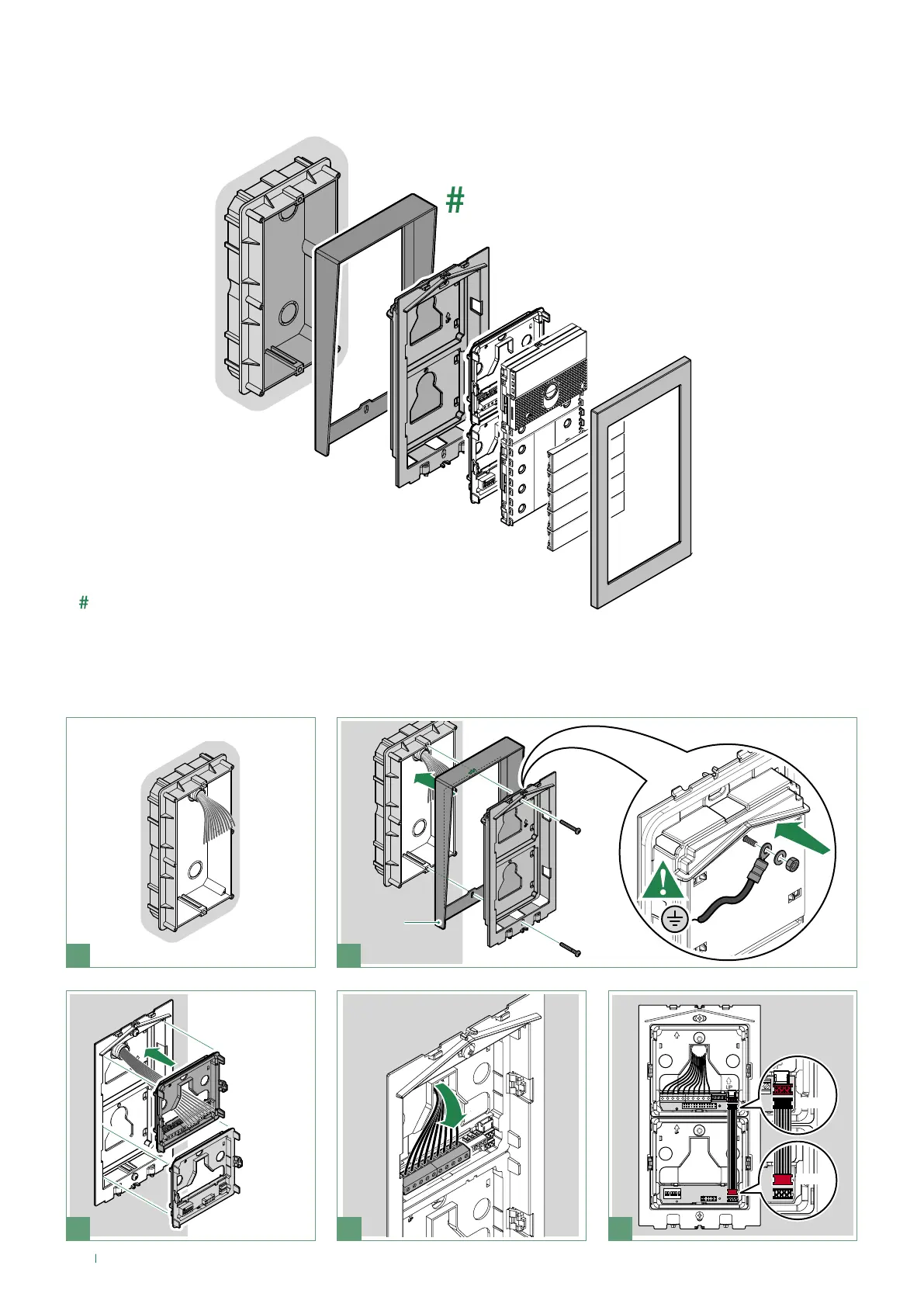 #

#