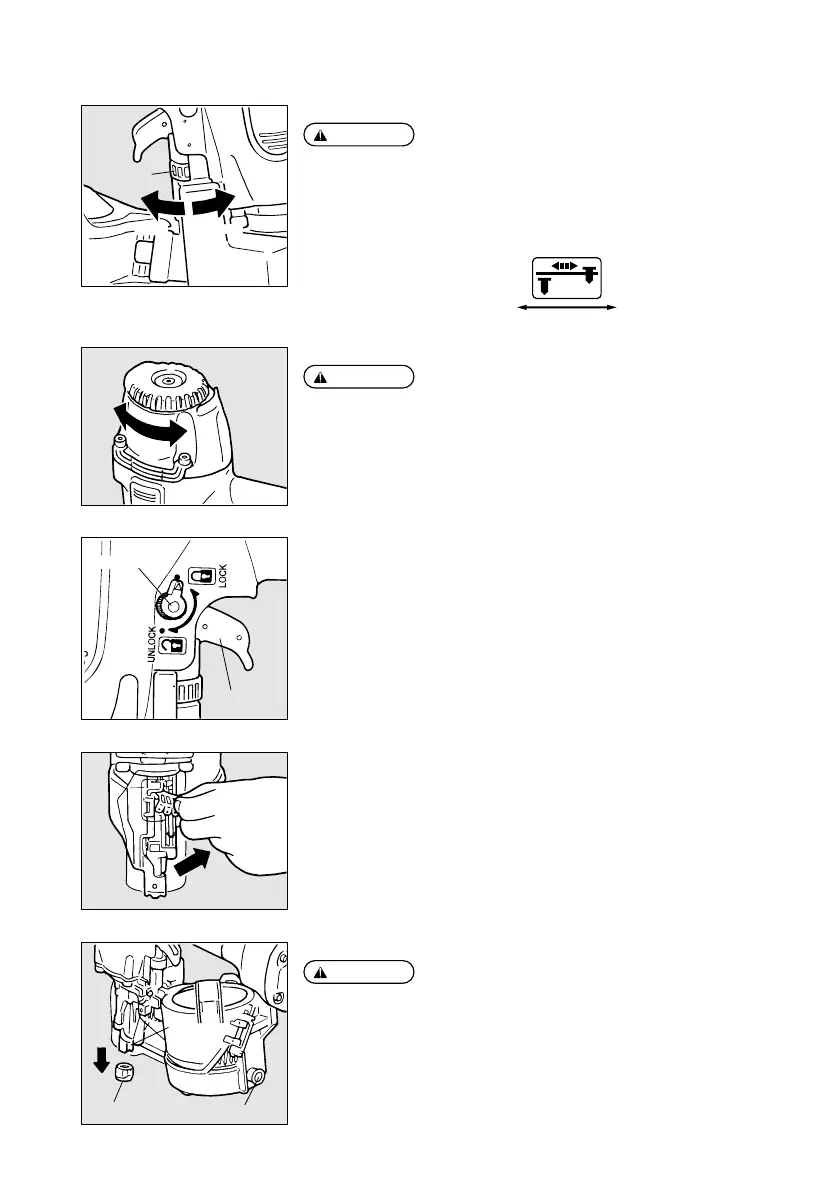 LOCK

UNLOCK