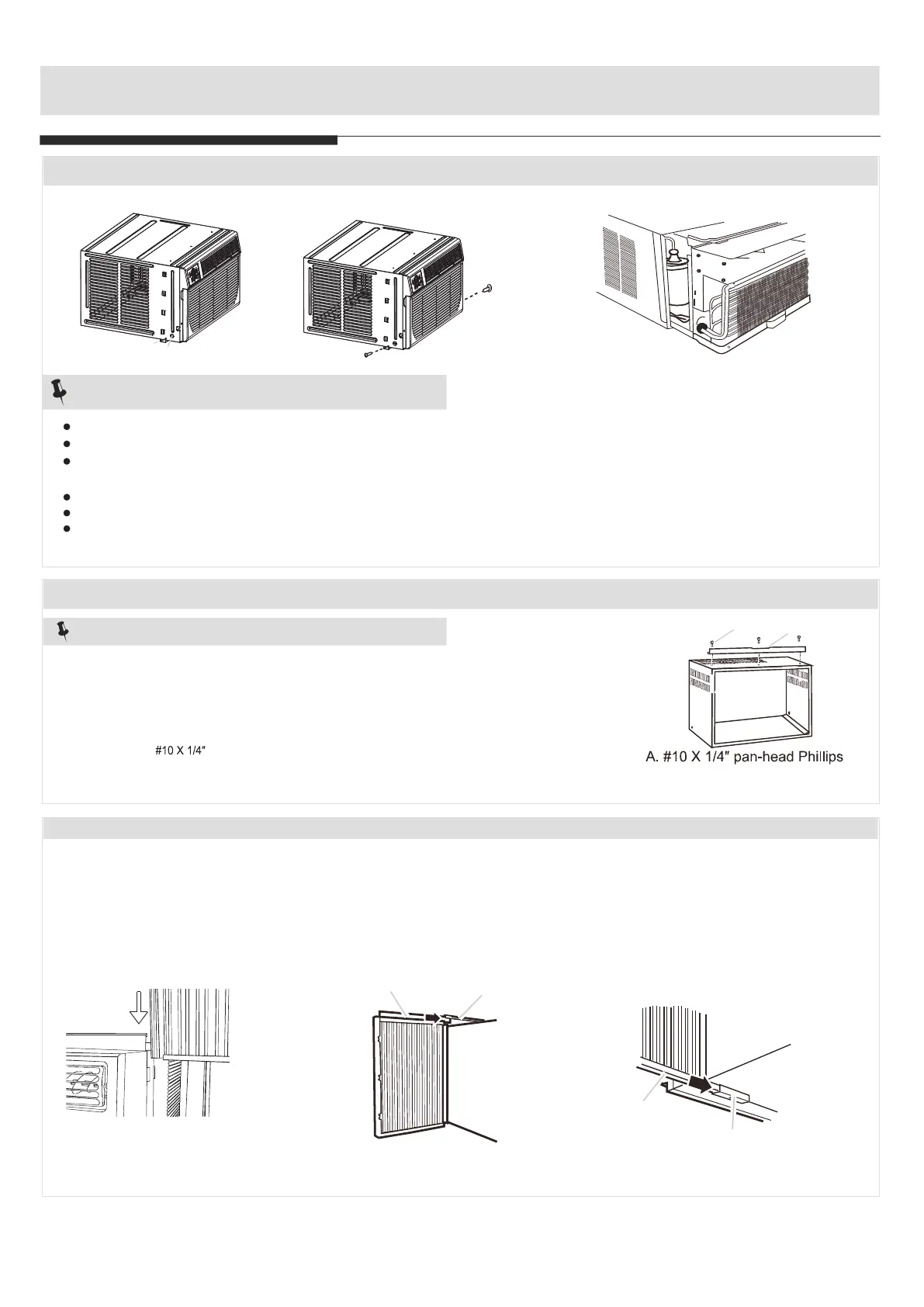 #10 X 1/4"

A. #10 X 1/4" pan-head Phillips