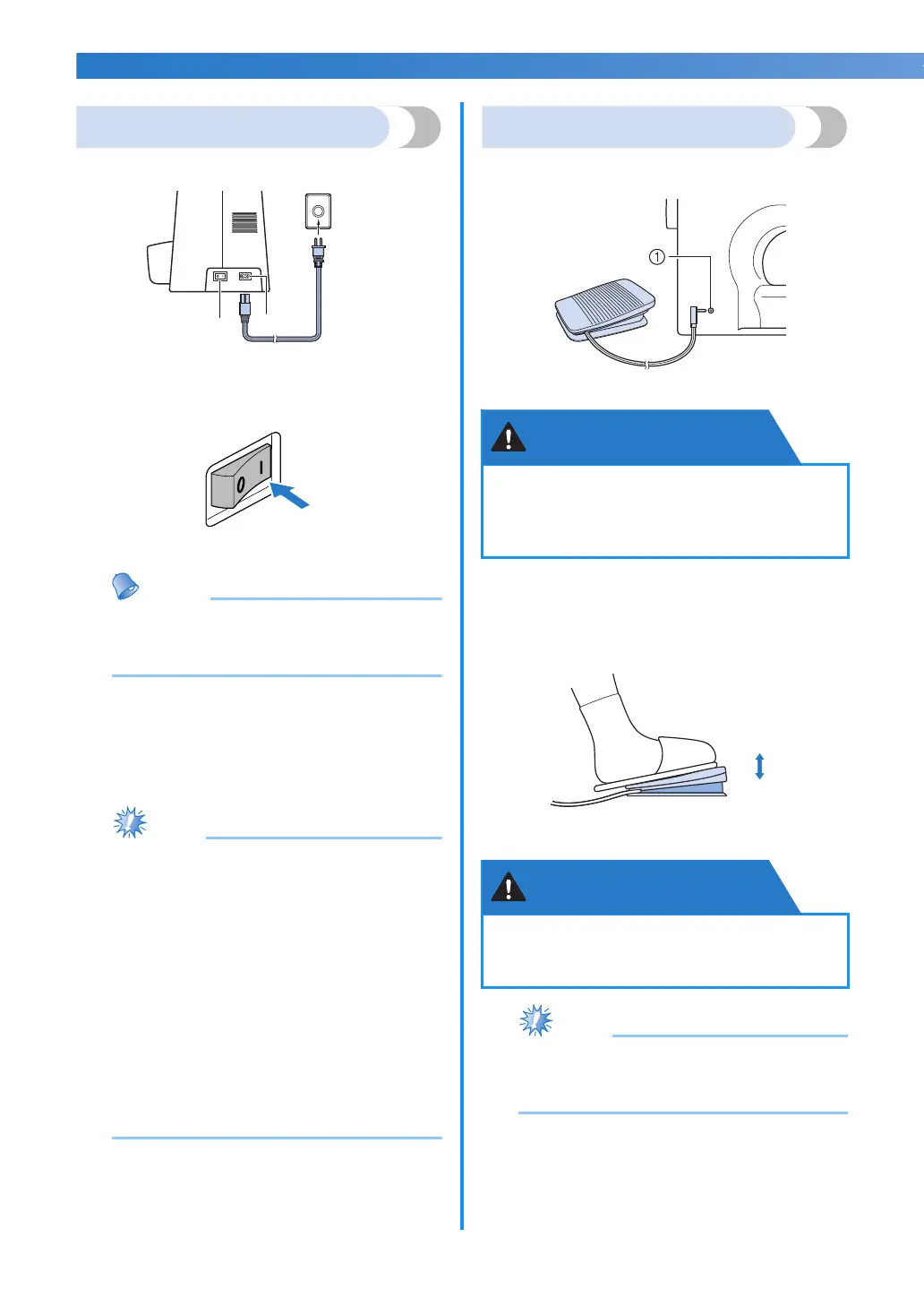 ①

0 I