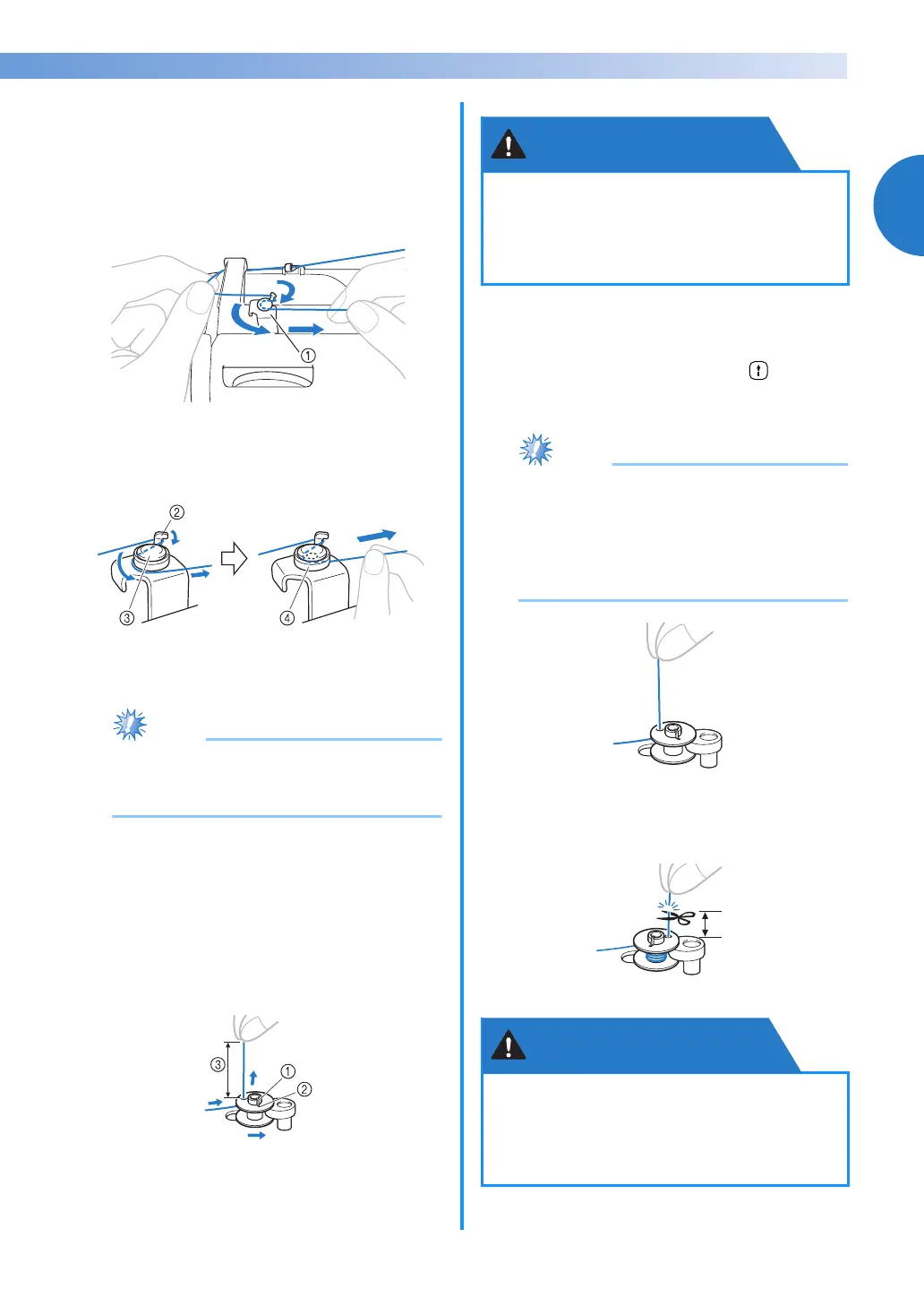 ①

②

③

④

③

①

②