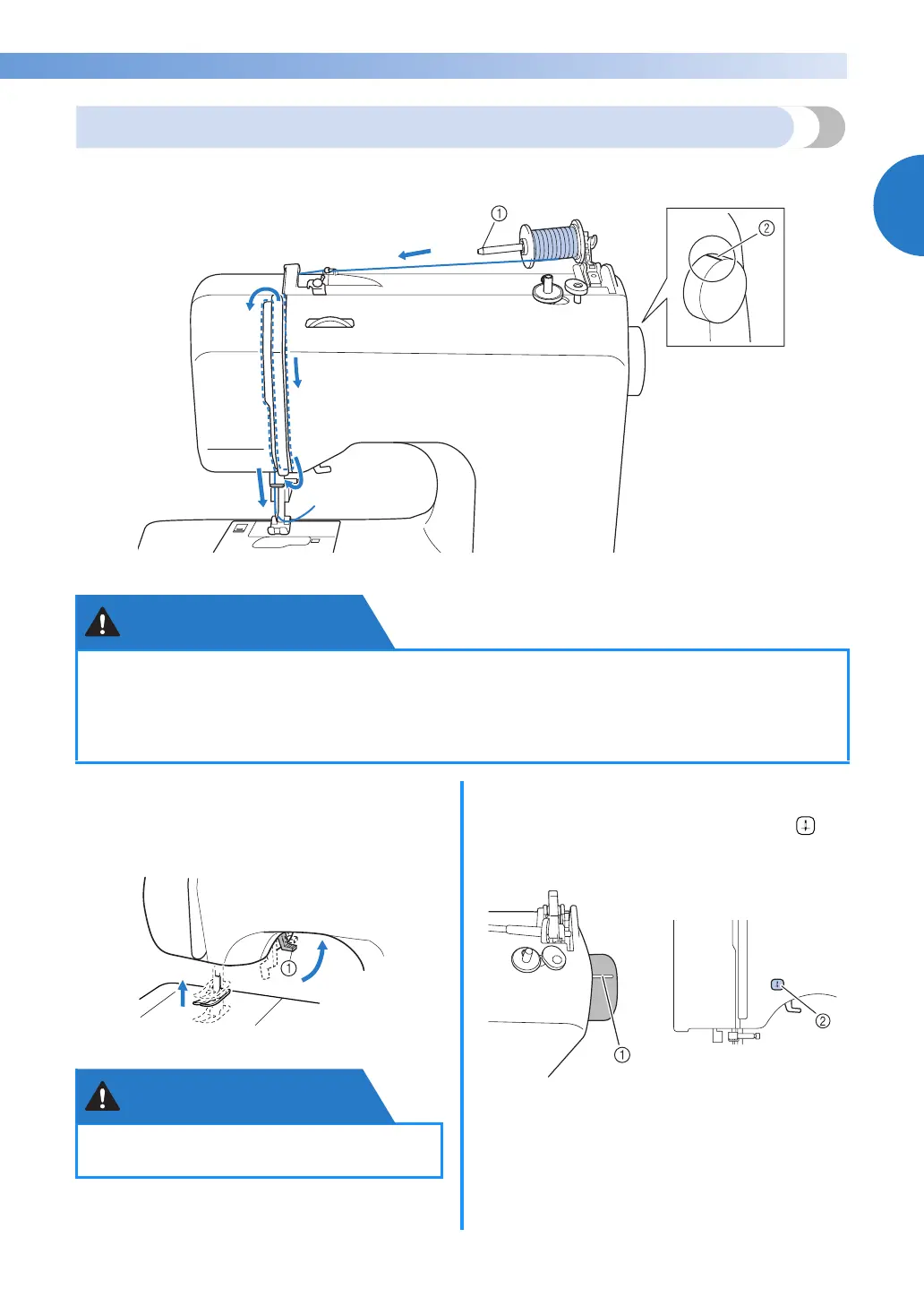 ①

②

①

①

②