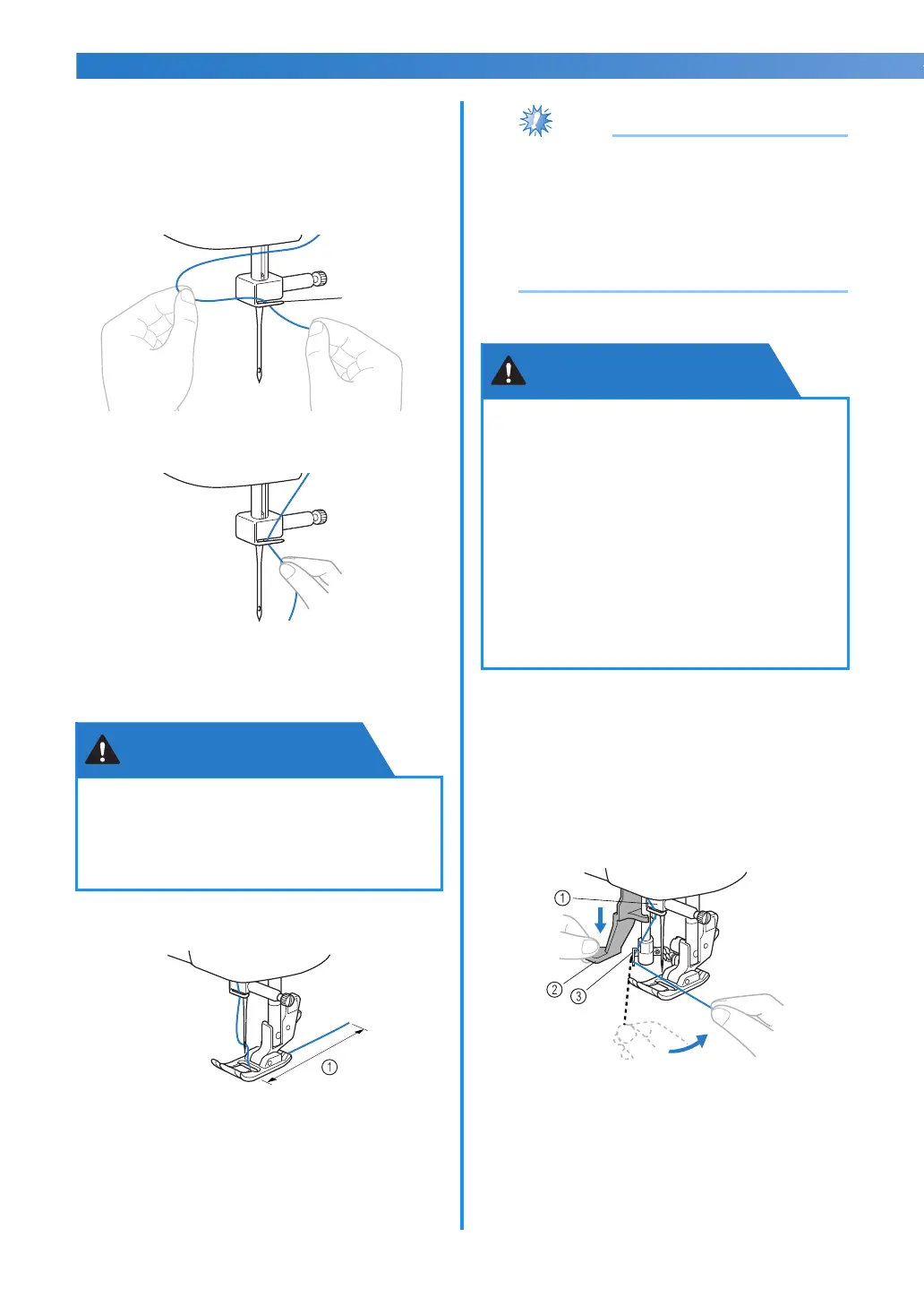 ①

①
②
③