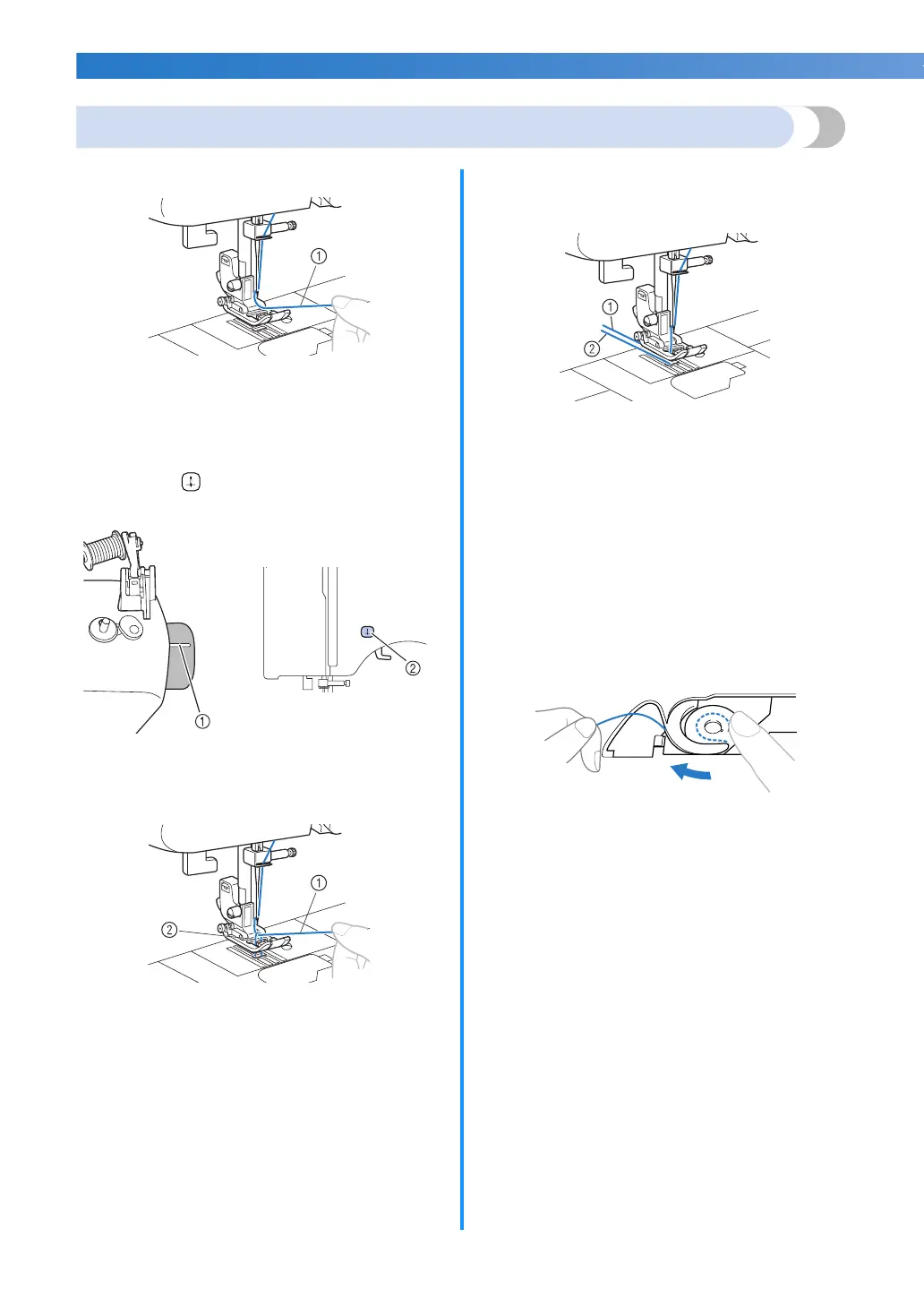 ①

①
②

①

②

①
②