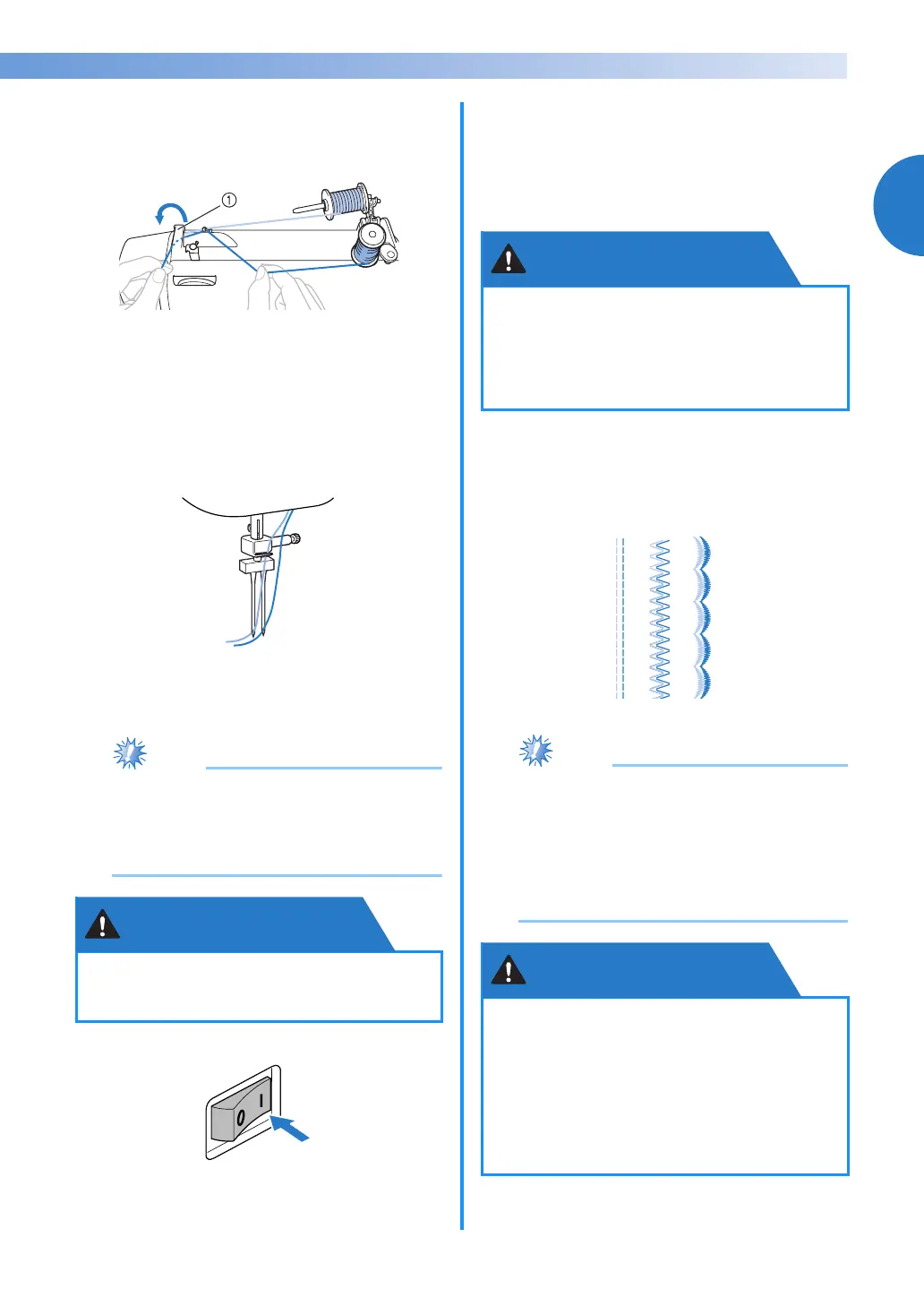 ①

0 I