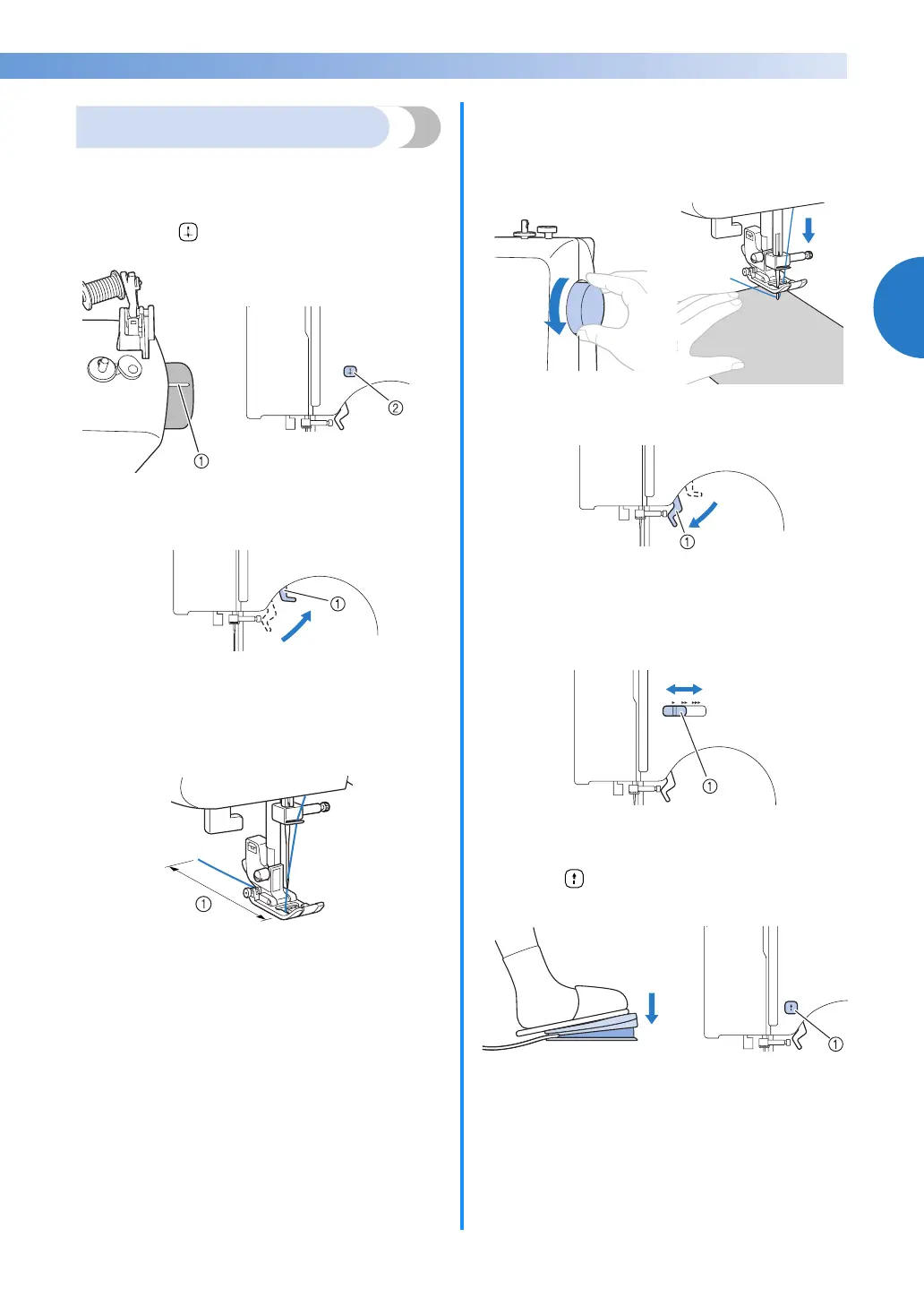 ①

②

①

①

①

①

①