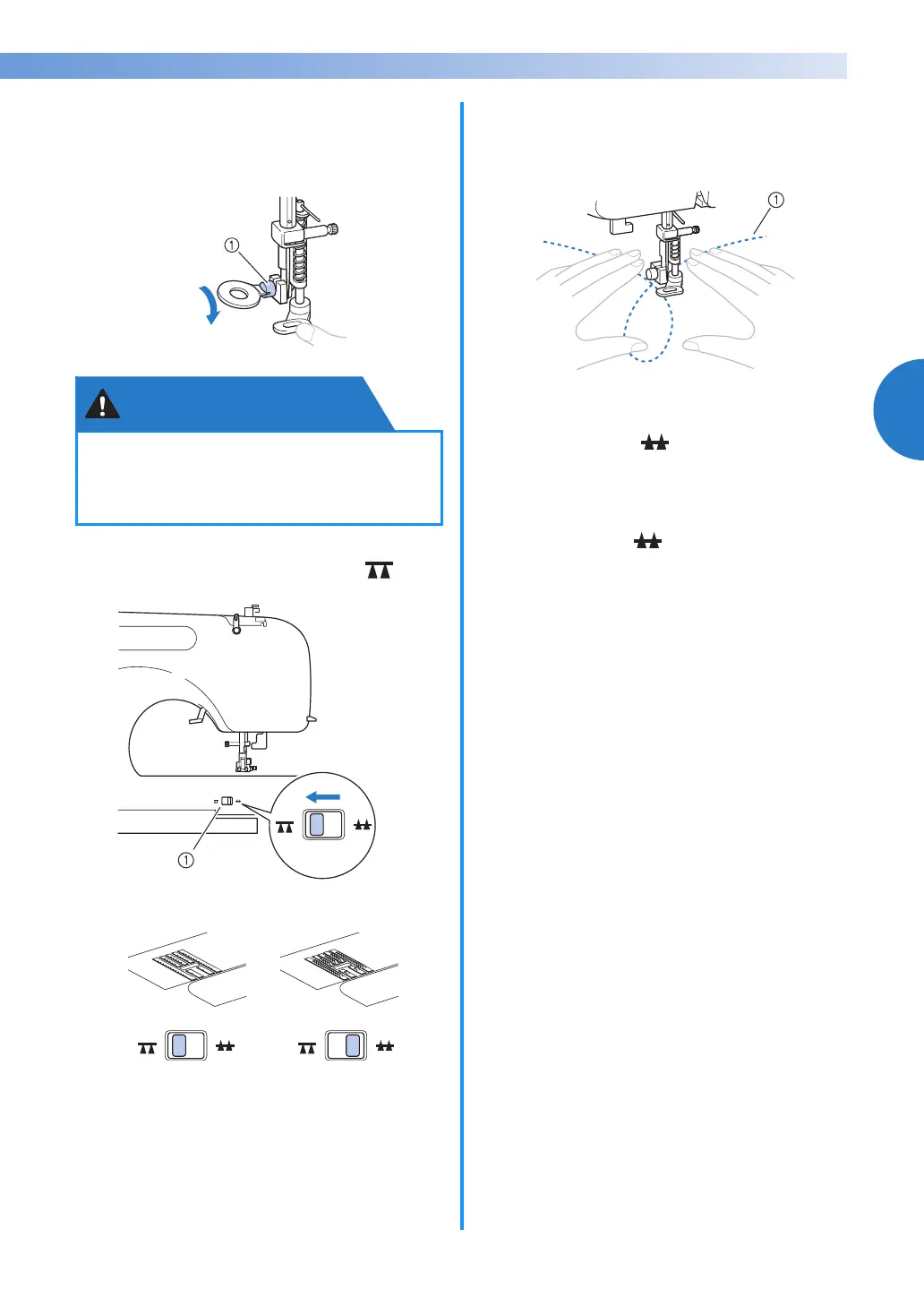 ①

①

①