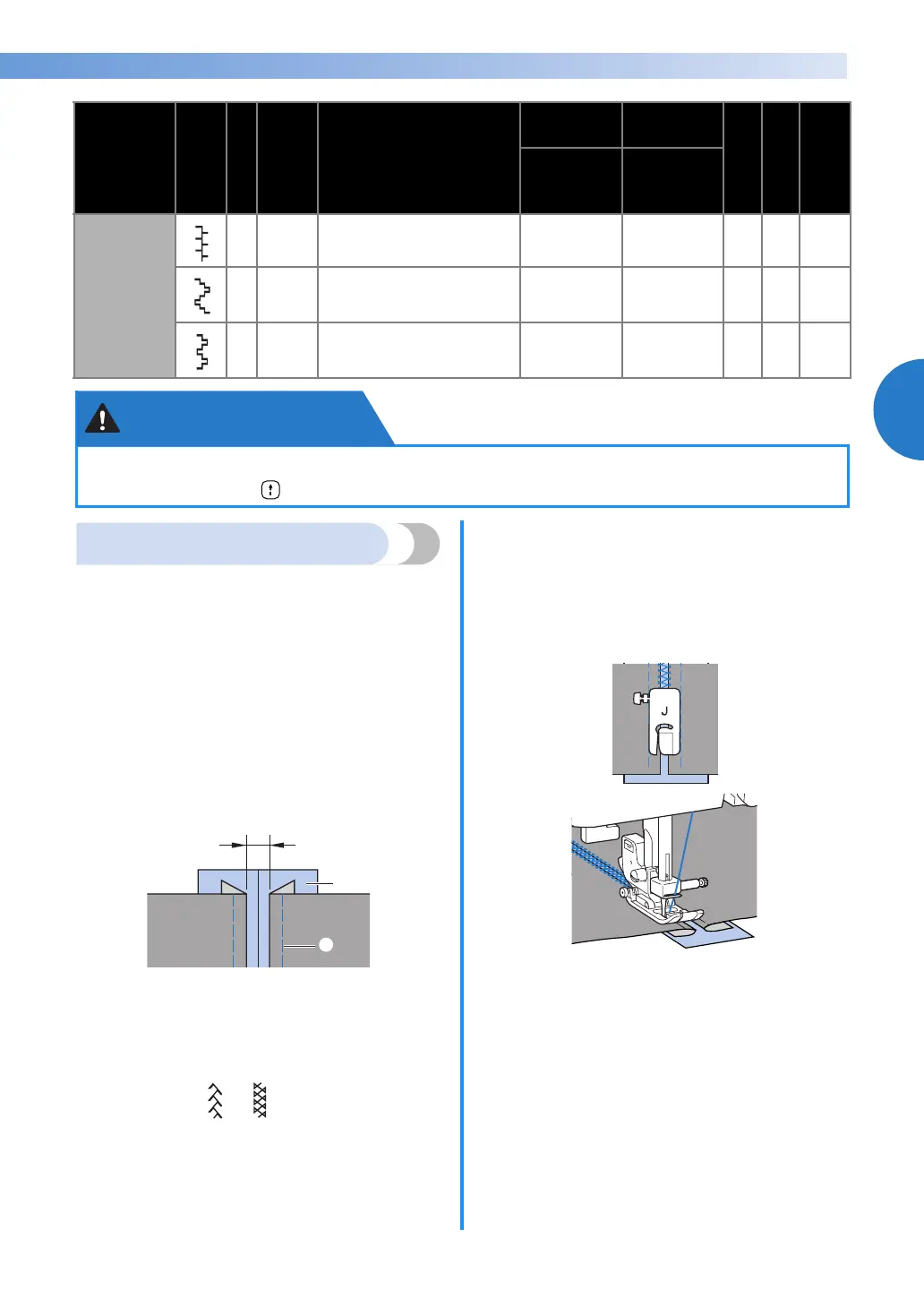 J