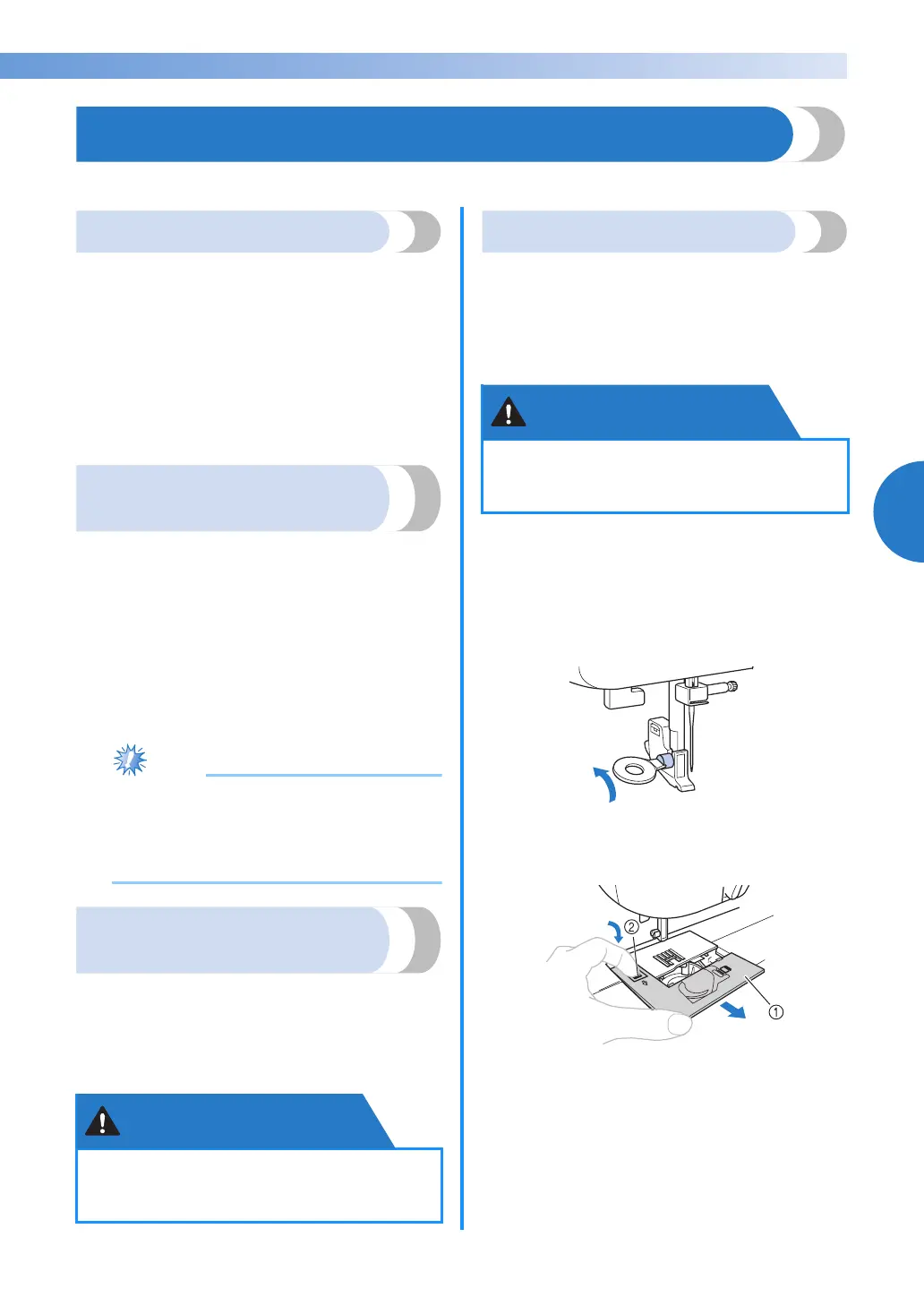 ②

①