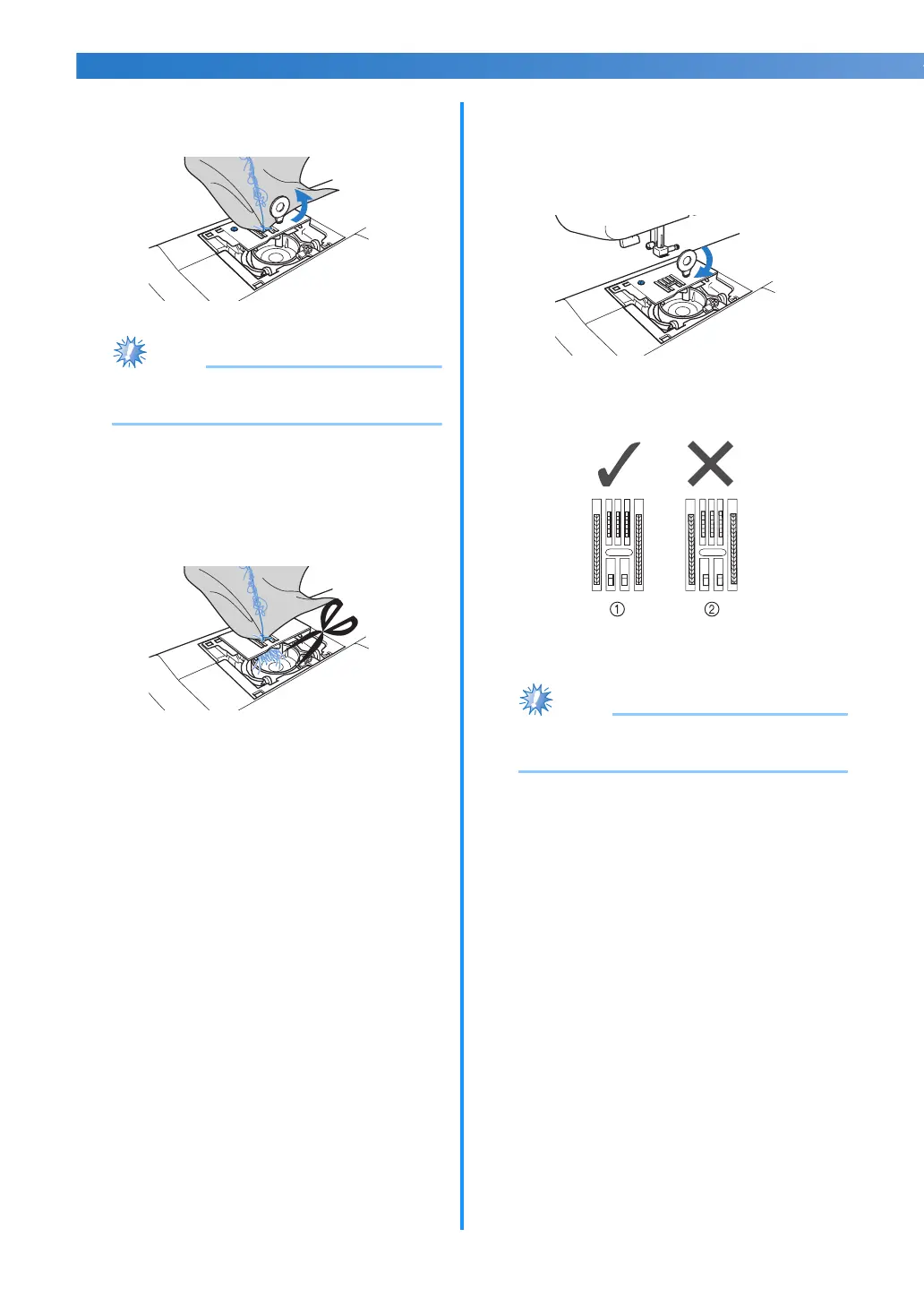 ①

②