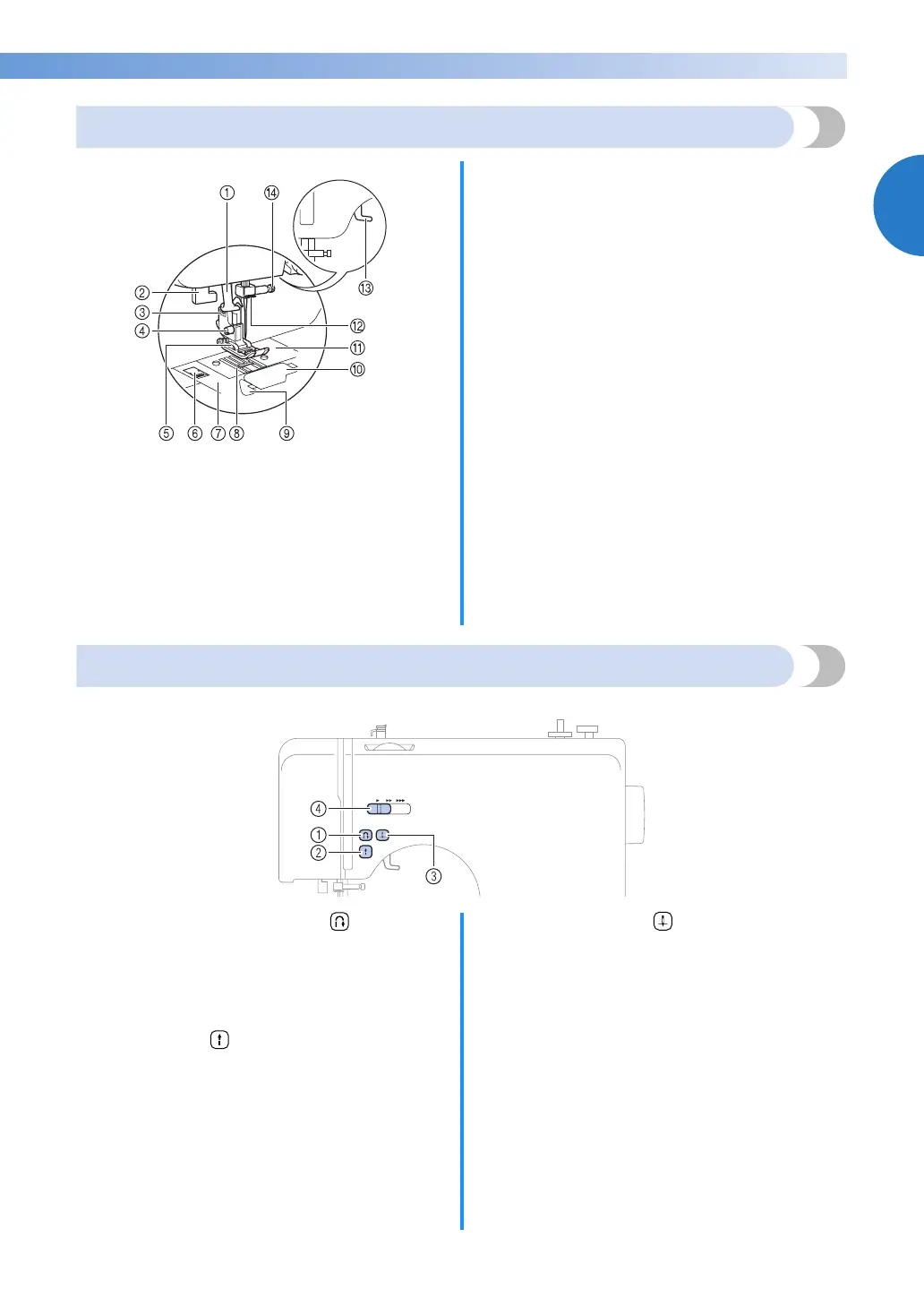 ①

⑭

②

③

④

⑬

⑫

⑪

⑩

⑤ ⑥ ⑦ ⑧ ⑨

④

①

②

③