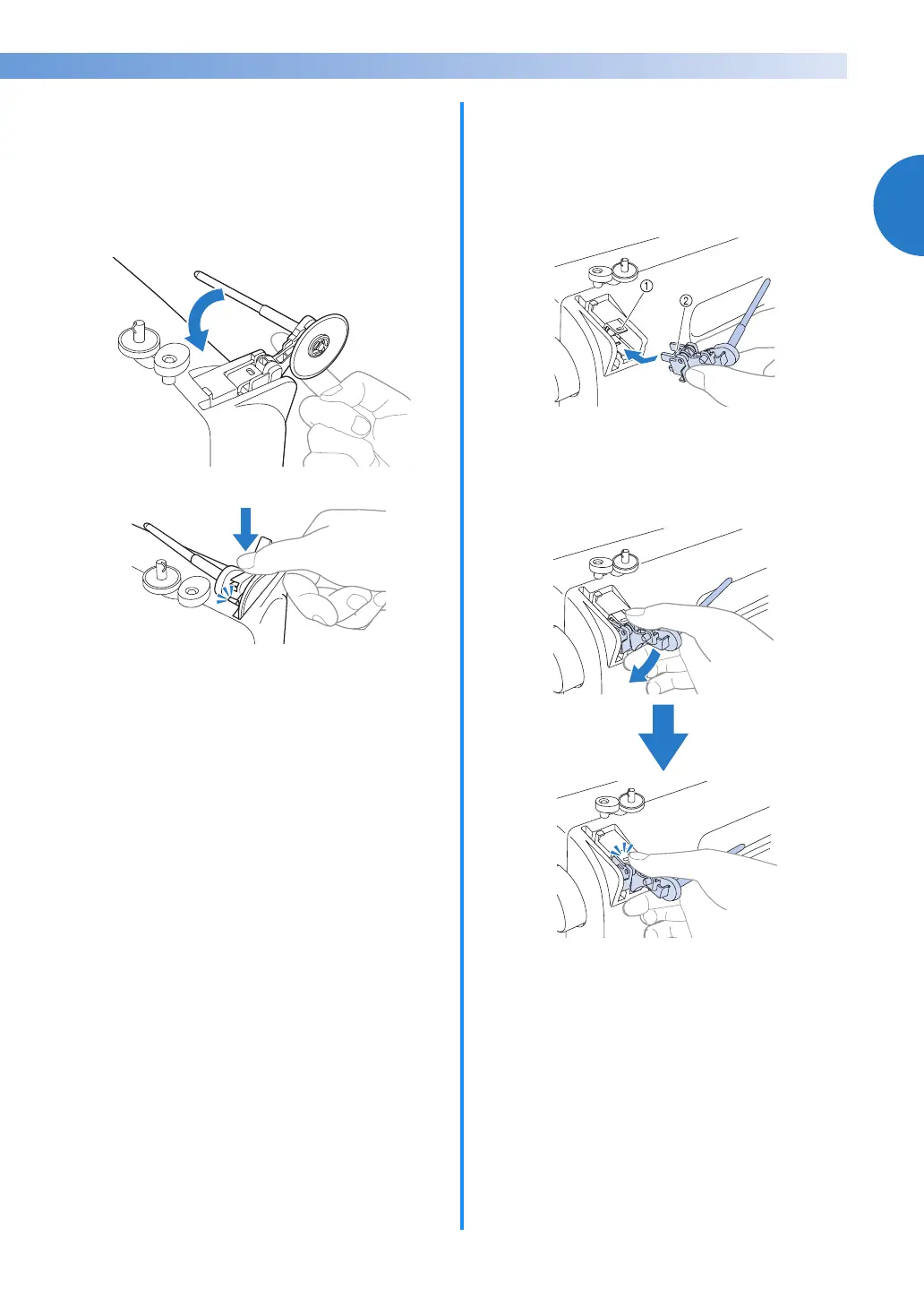 ①
②