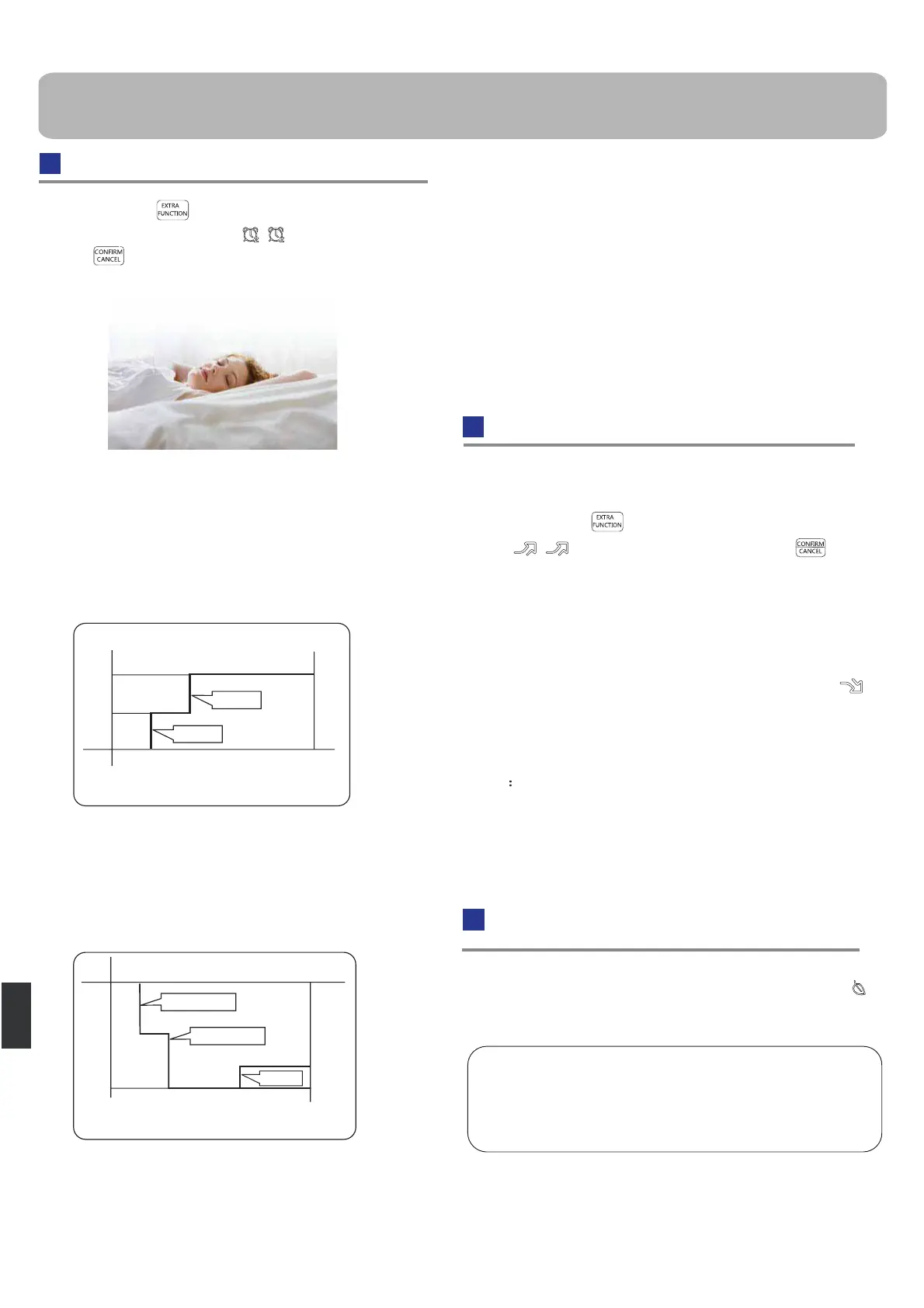 EXTRA FUNCTION

CONFIRM CANCEL

EXTRA FUNCTION

CONFIRM CANCEL

: