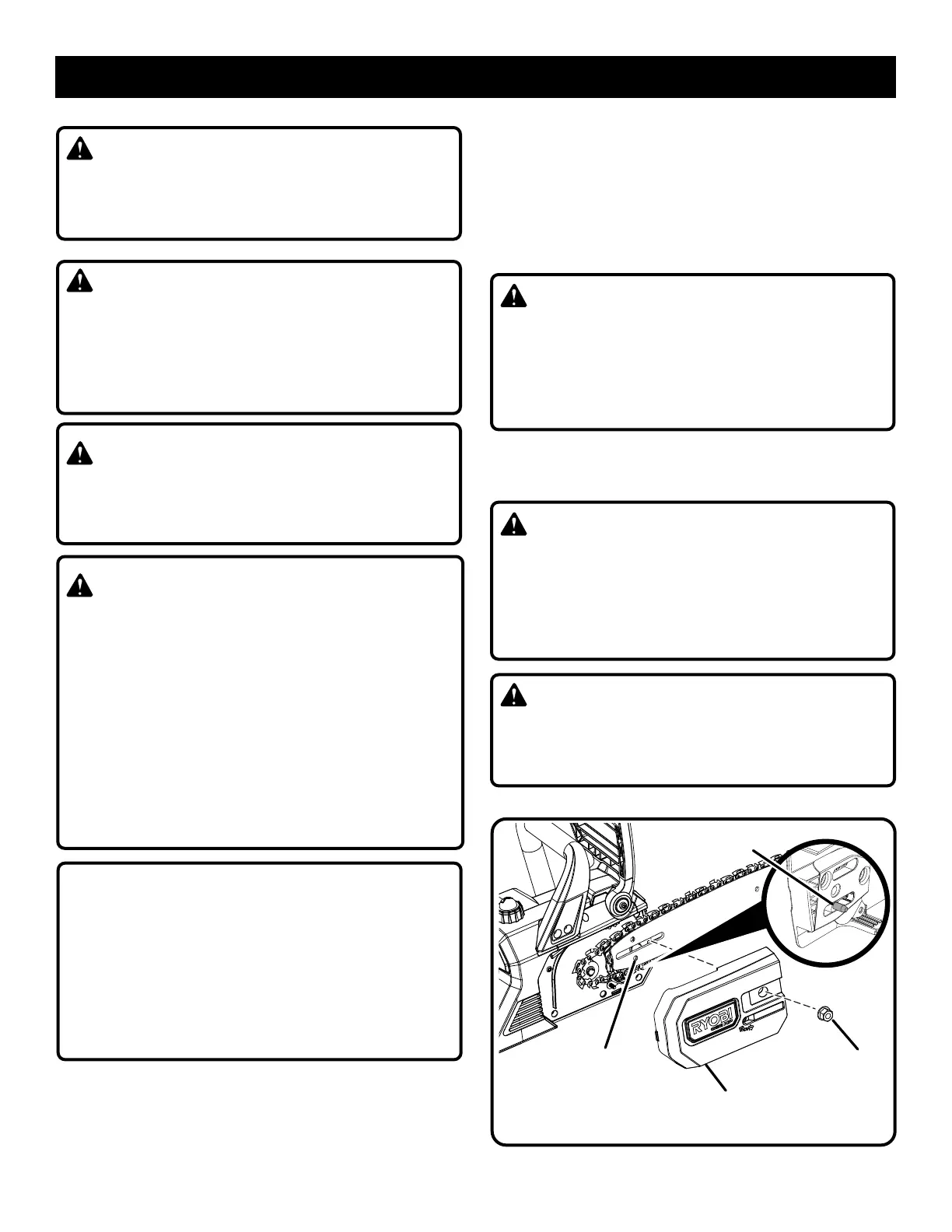 RYOBI