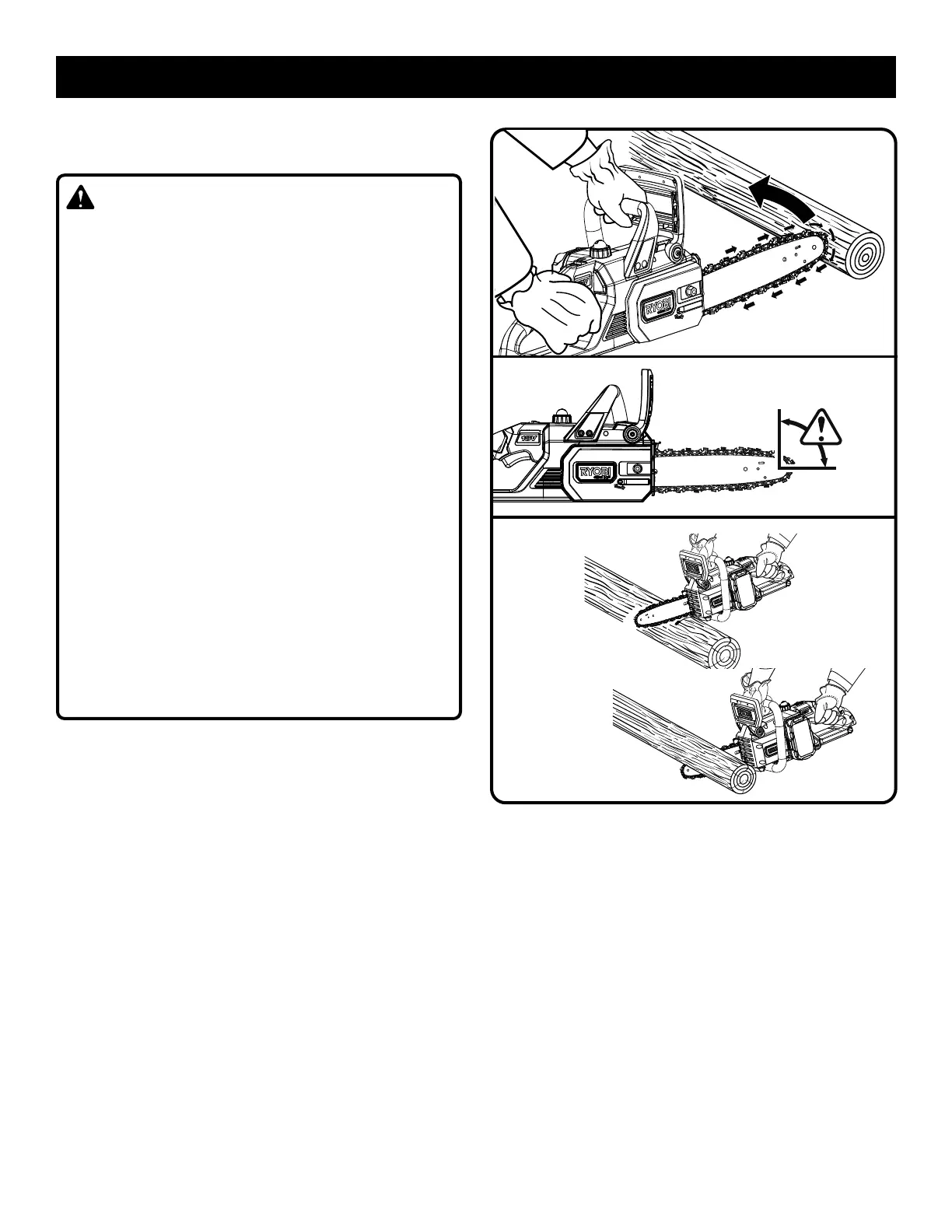 RYOBI

18V

RYOBI