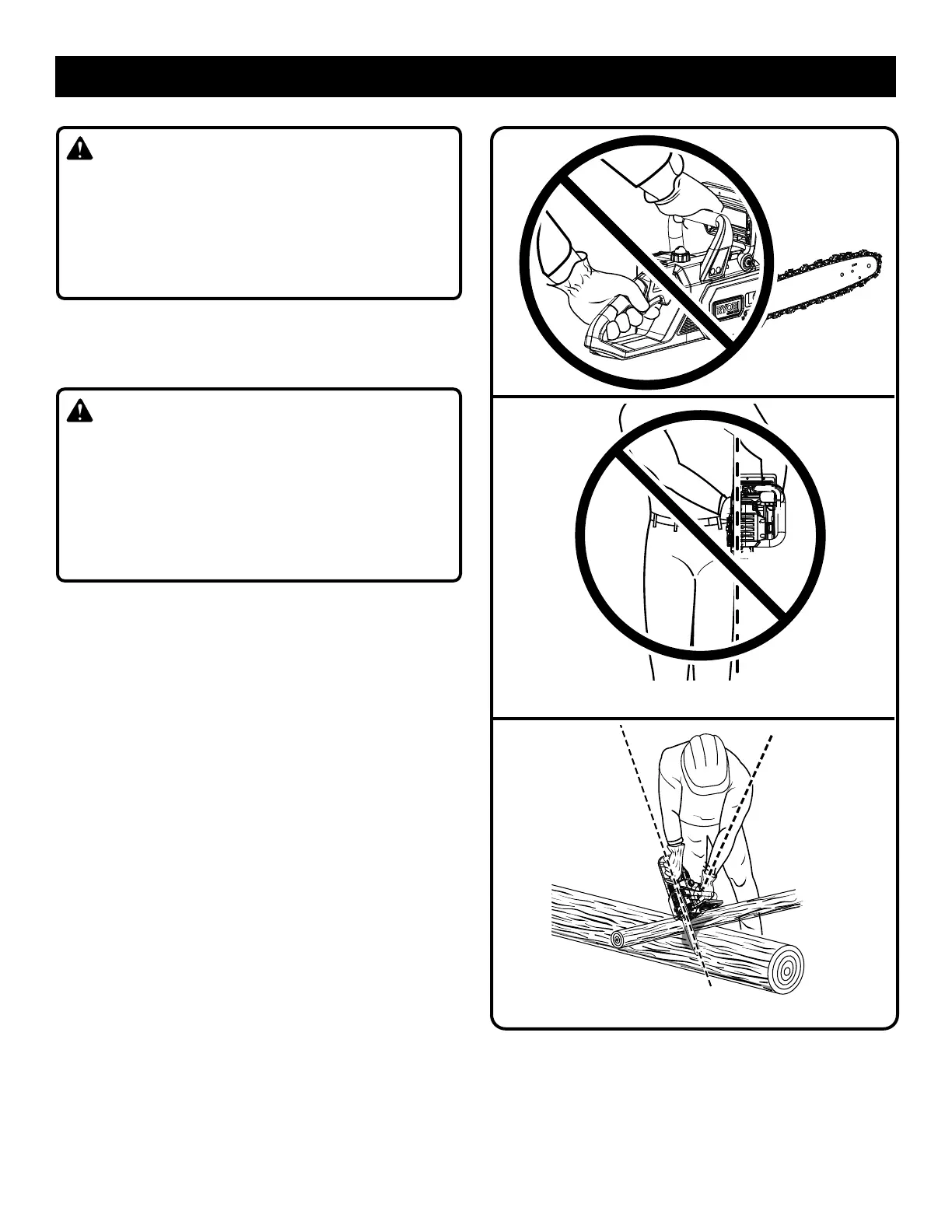 RYOBI