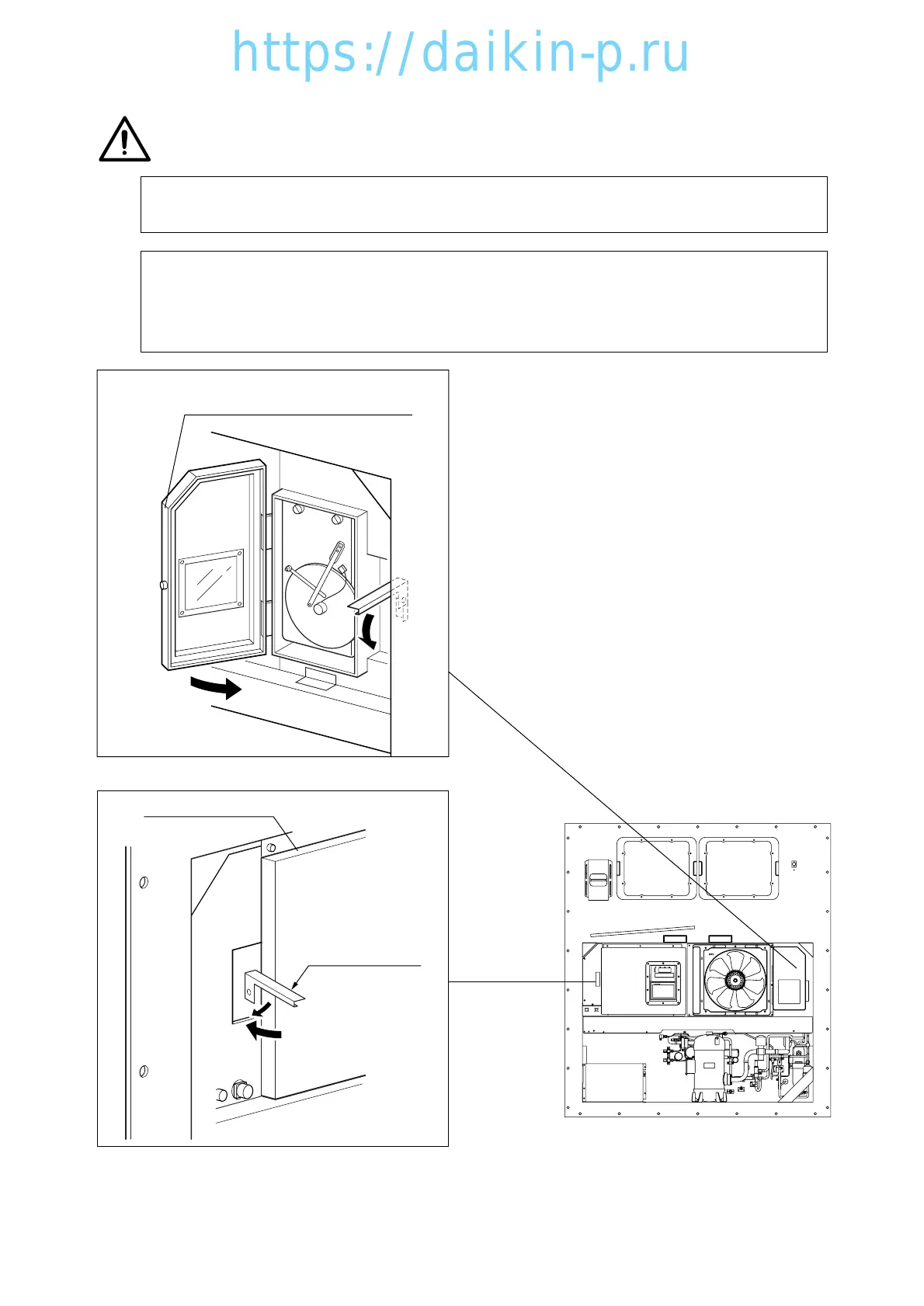 https://daikin-p.ru