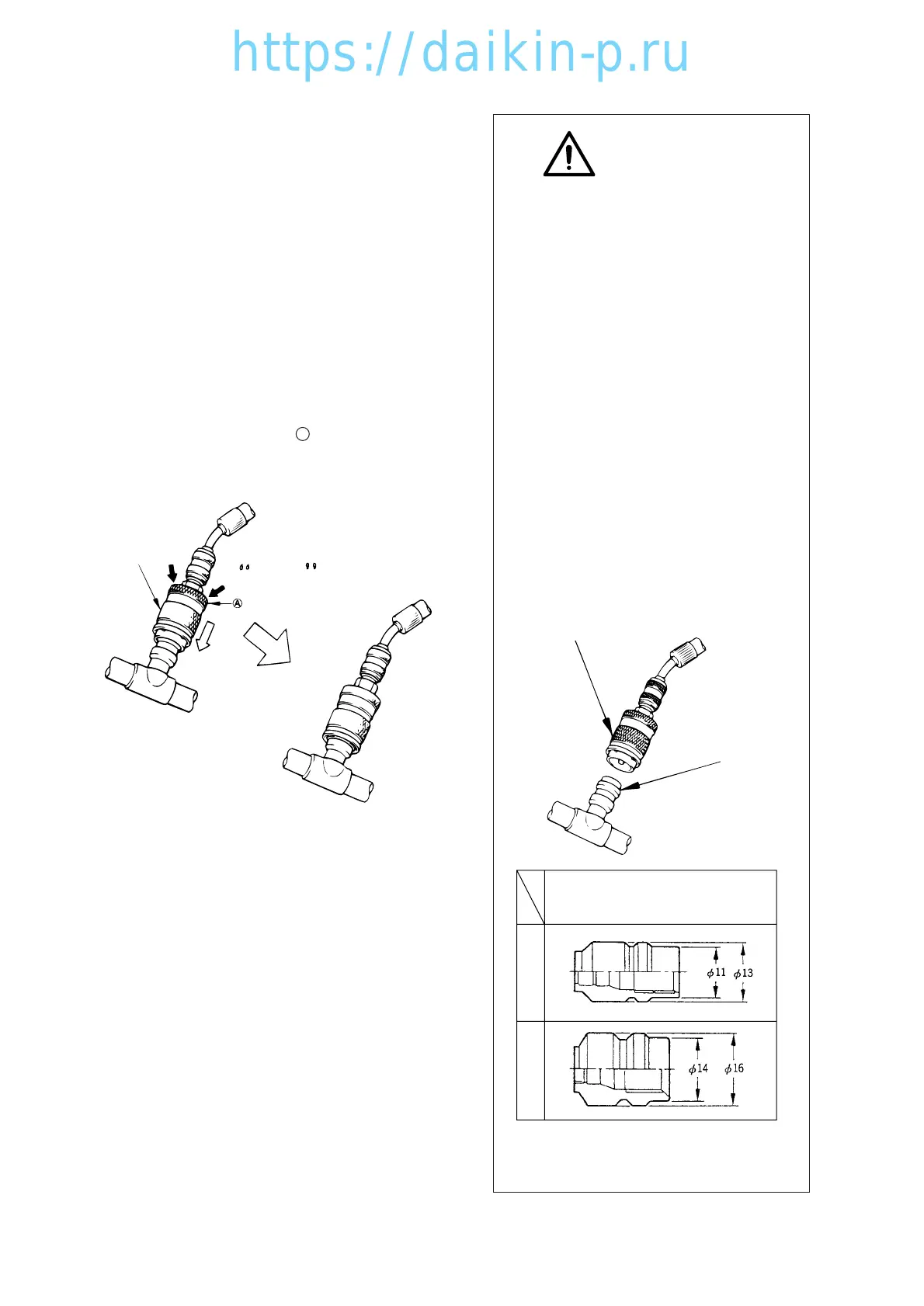 https://daikin-p.ru

Ⓐ

$\phi 11$ $\phi 13$

$\phi 14$ $\phi 16$