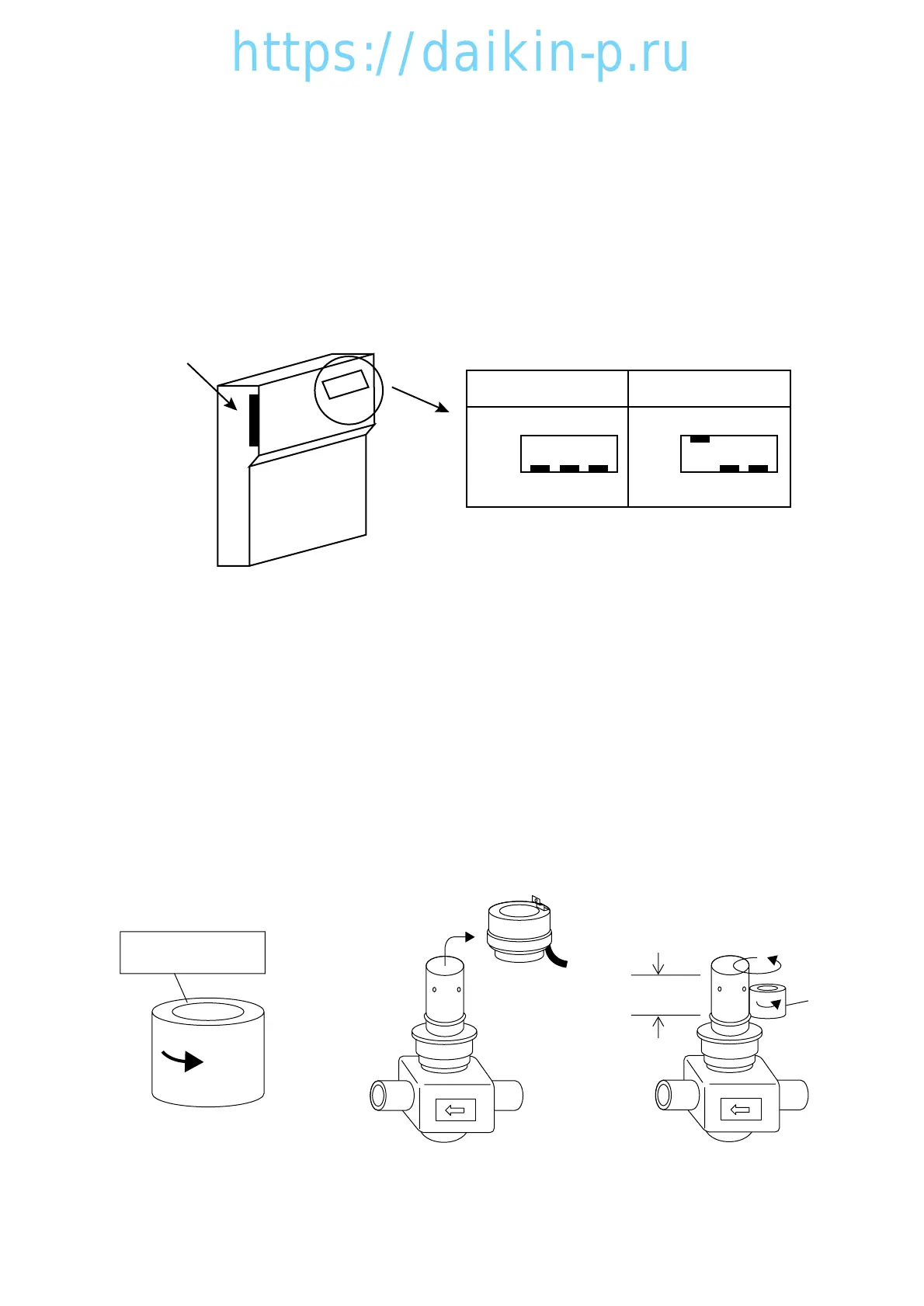 https://daikin-p.ru