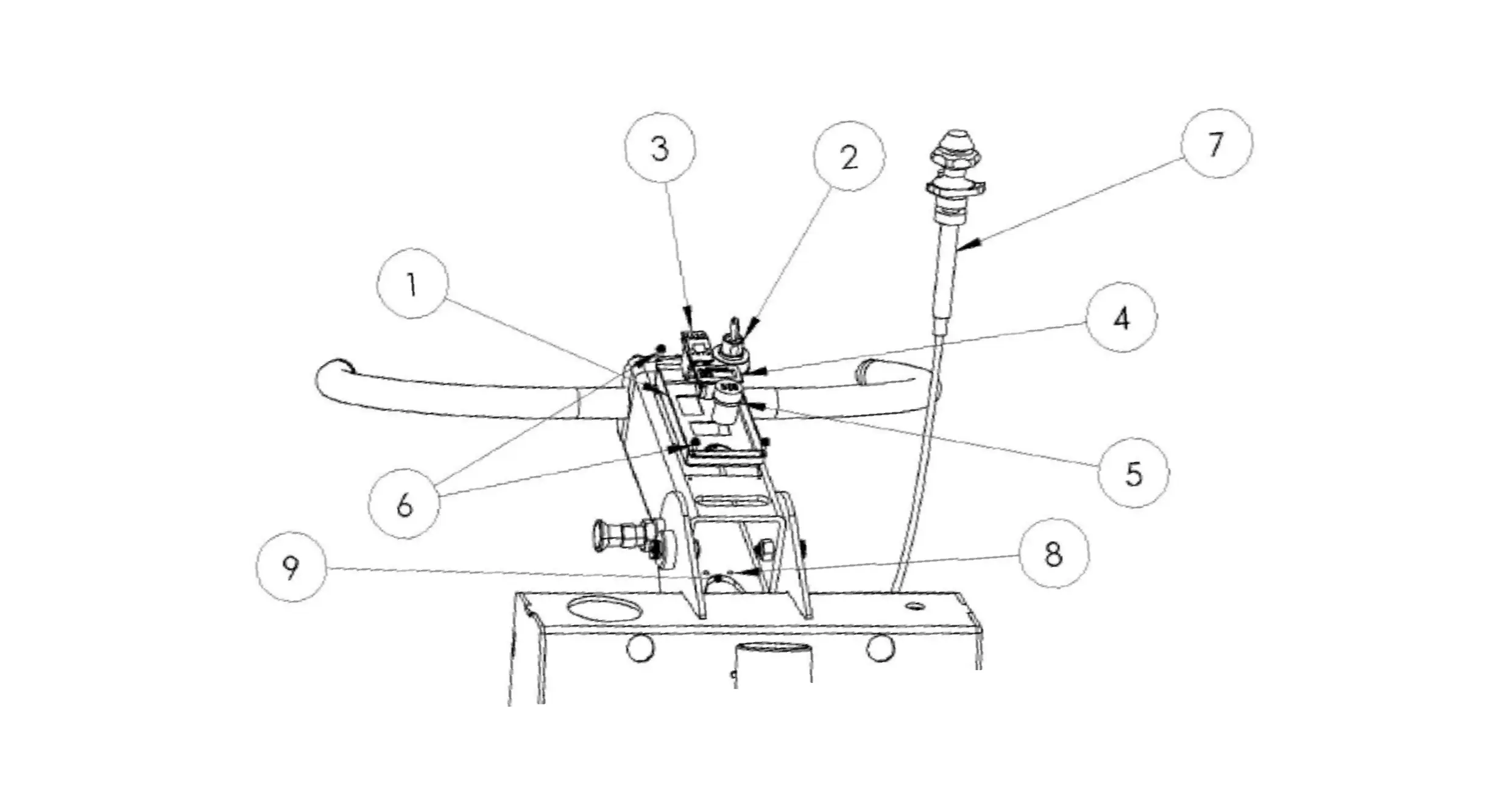 3
2
7
1
4
6
5
9
8