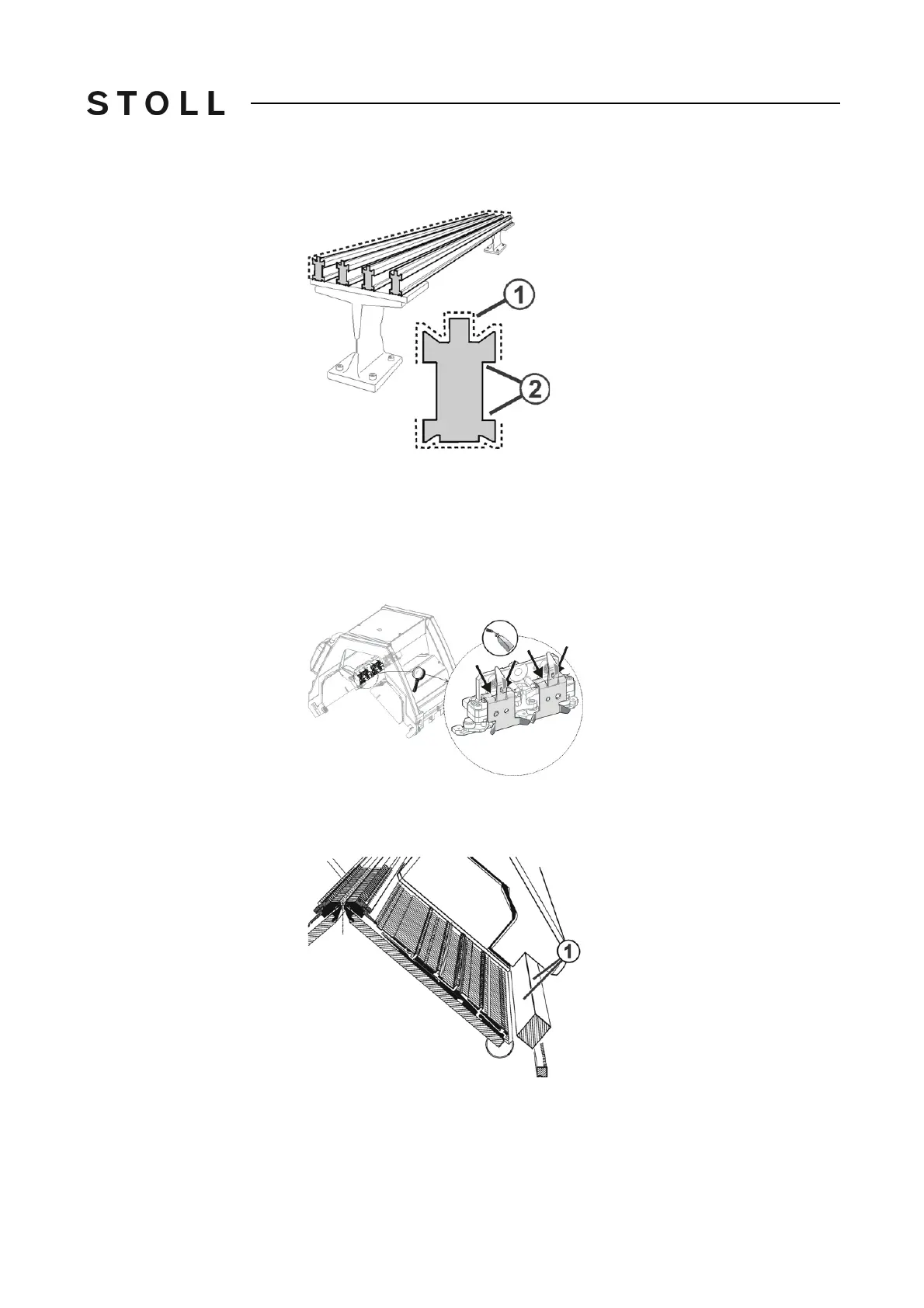 STOLL

1

2

1