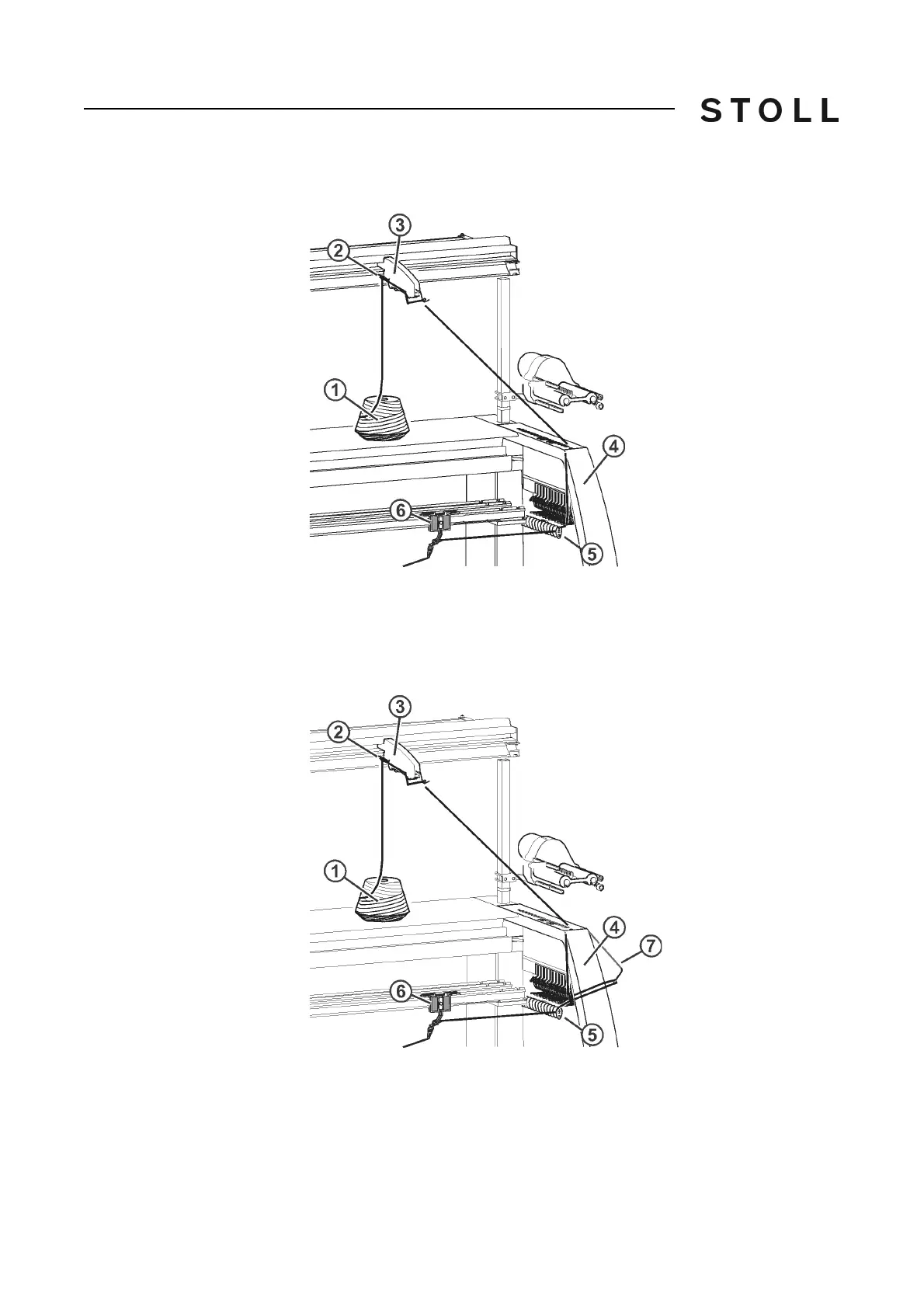 STOLL

3
2
1
4
6
5

3
2
1
4
7
6
5