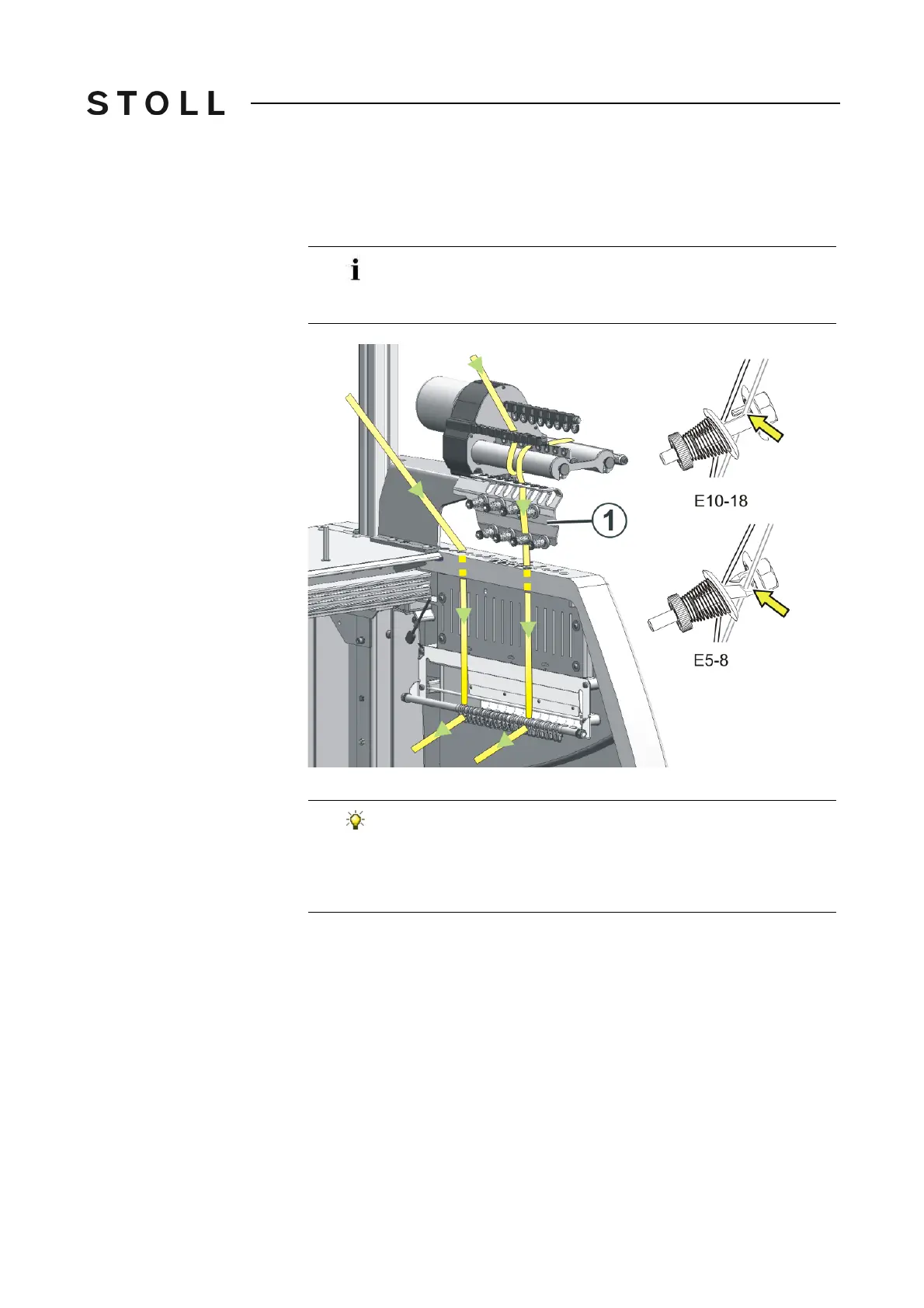 STOLL

1

E10-18

E5-8