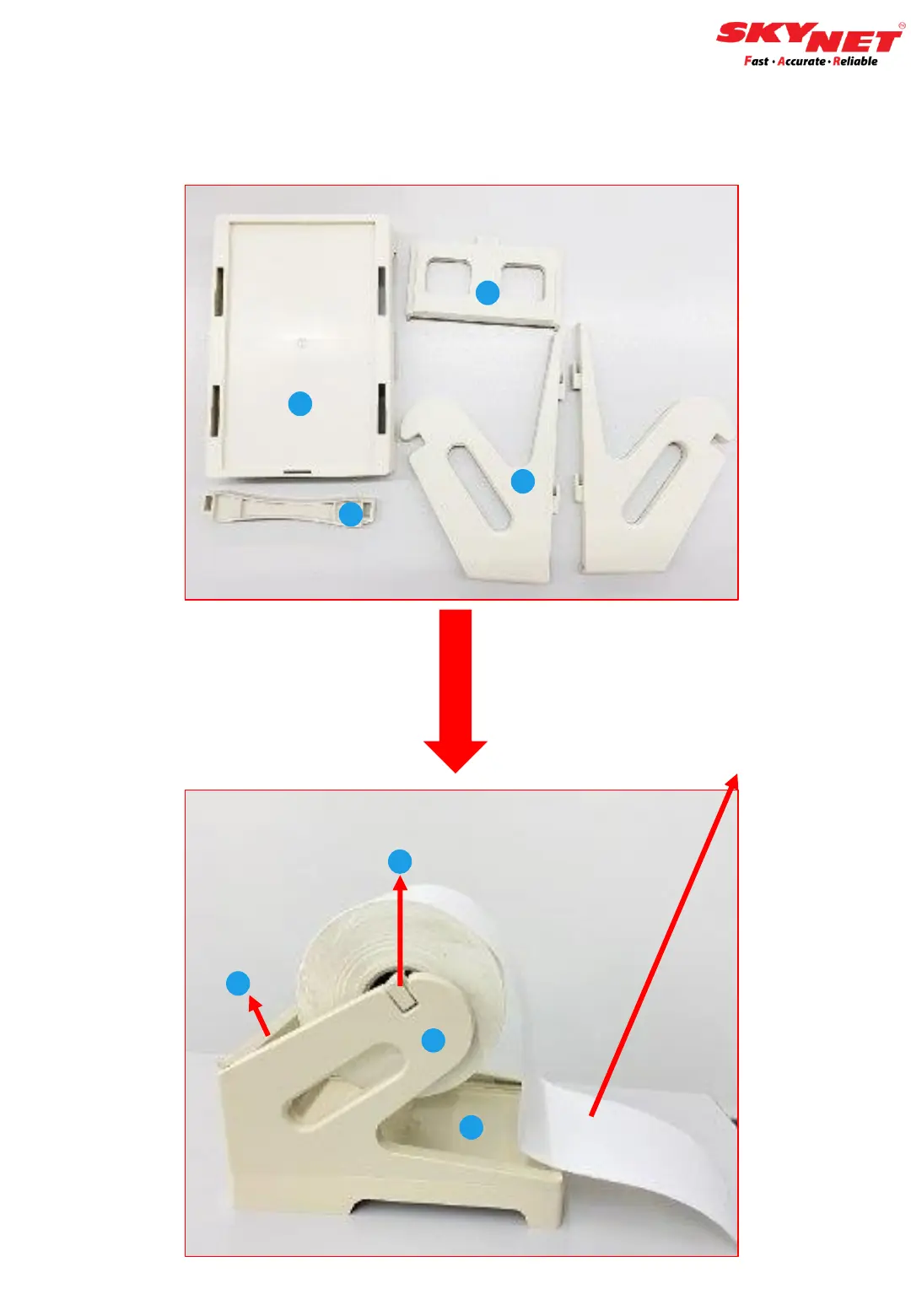 SKYNET®
Fast · Accurate · Reliable