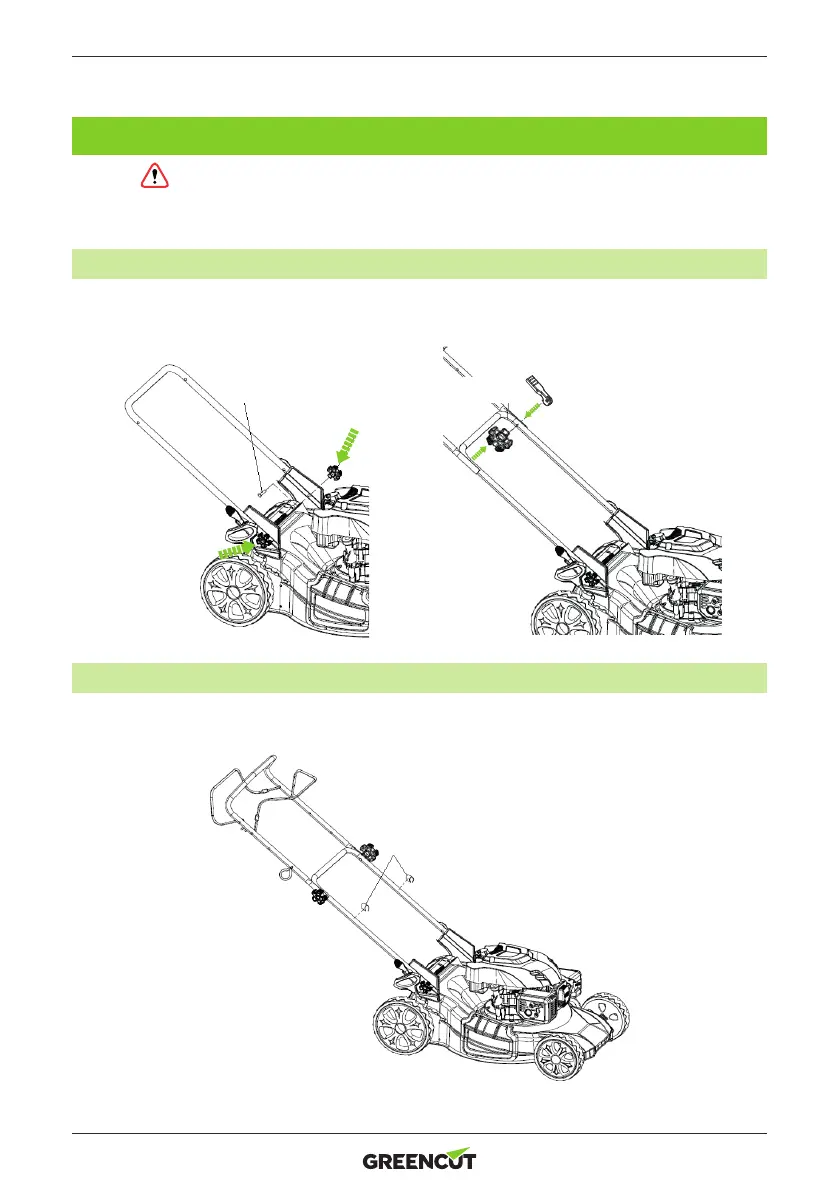 GREENCUT