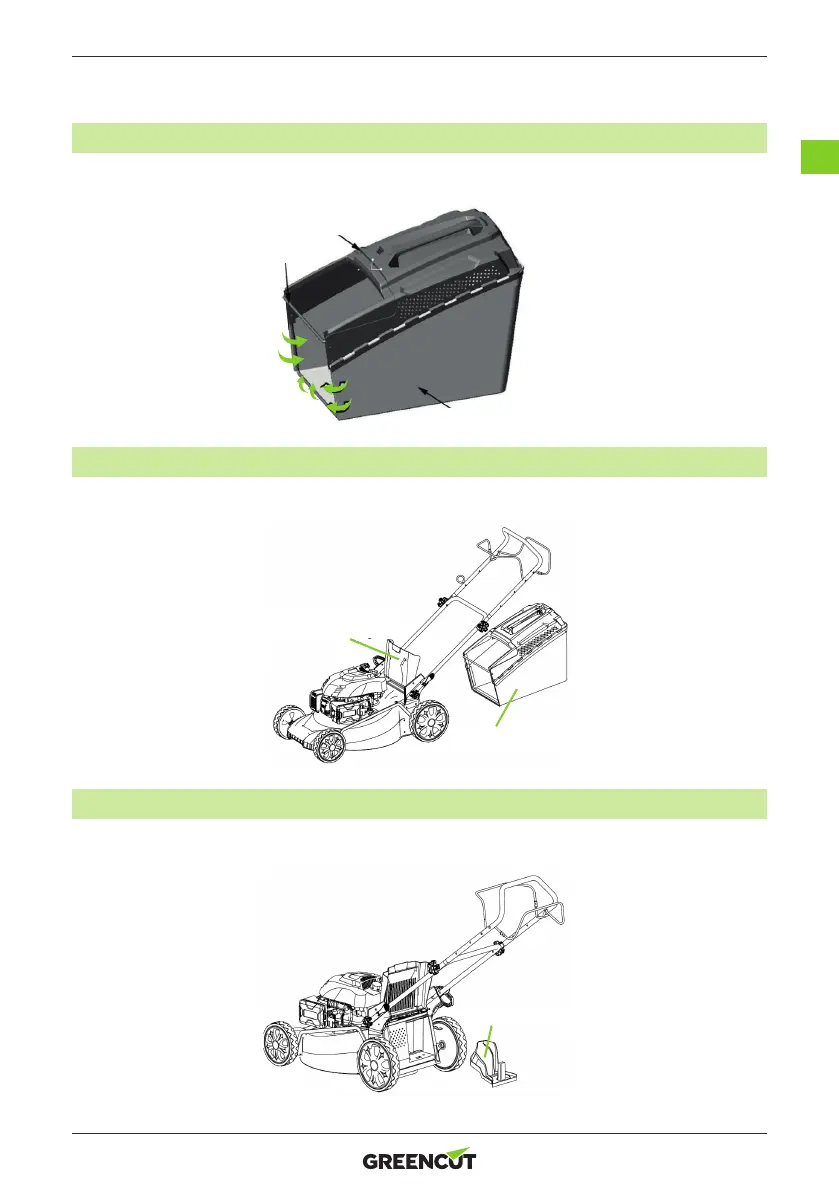 GREENCUT