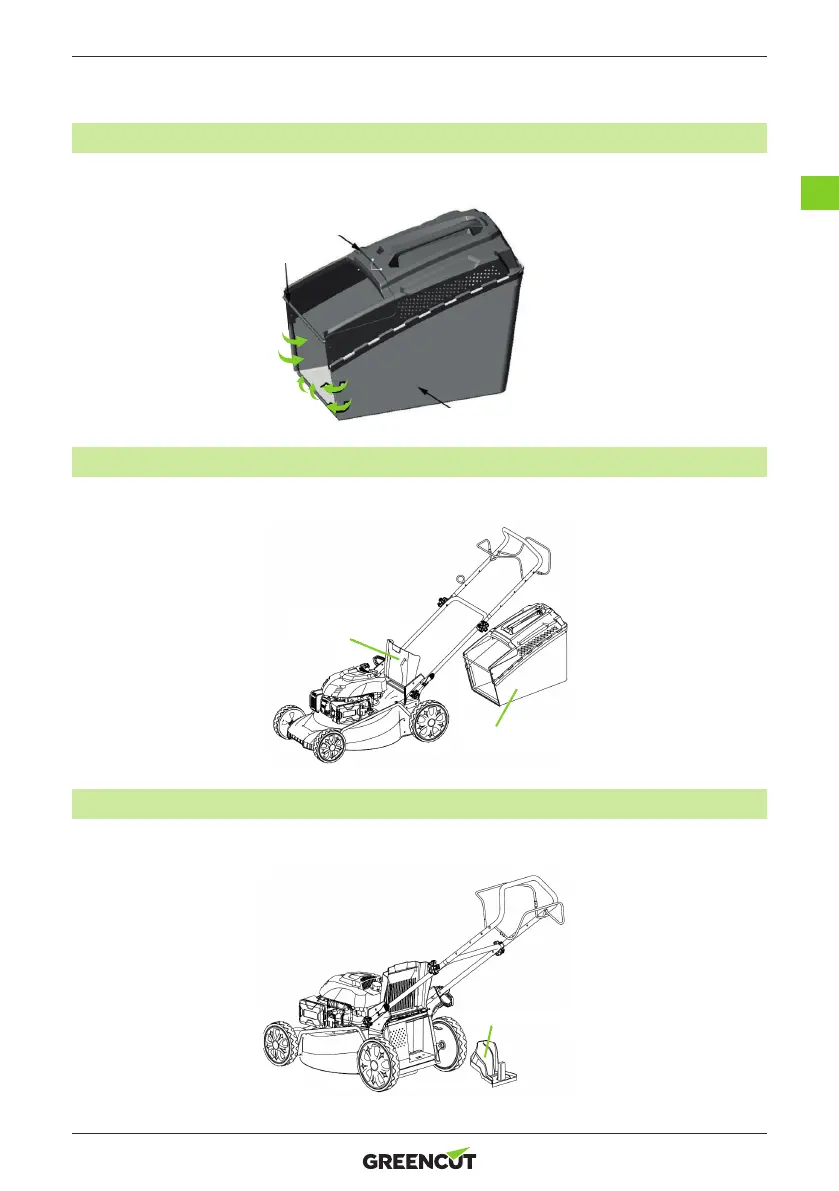 GREENCUT