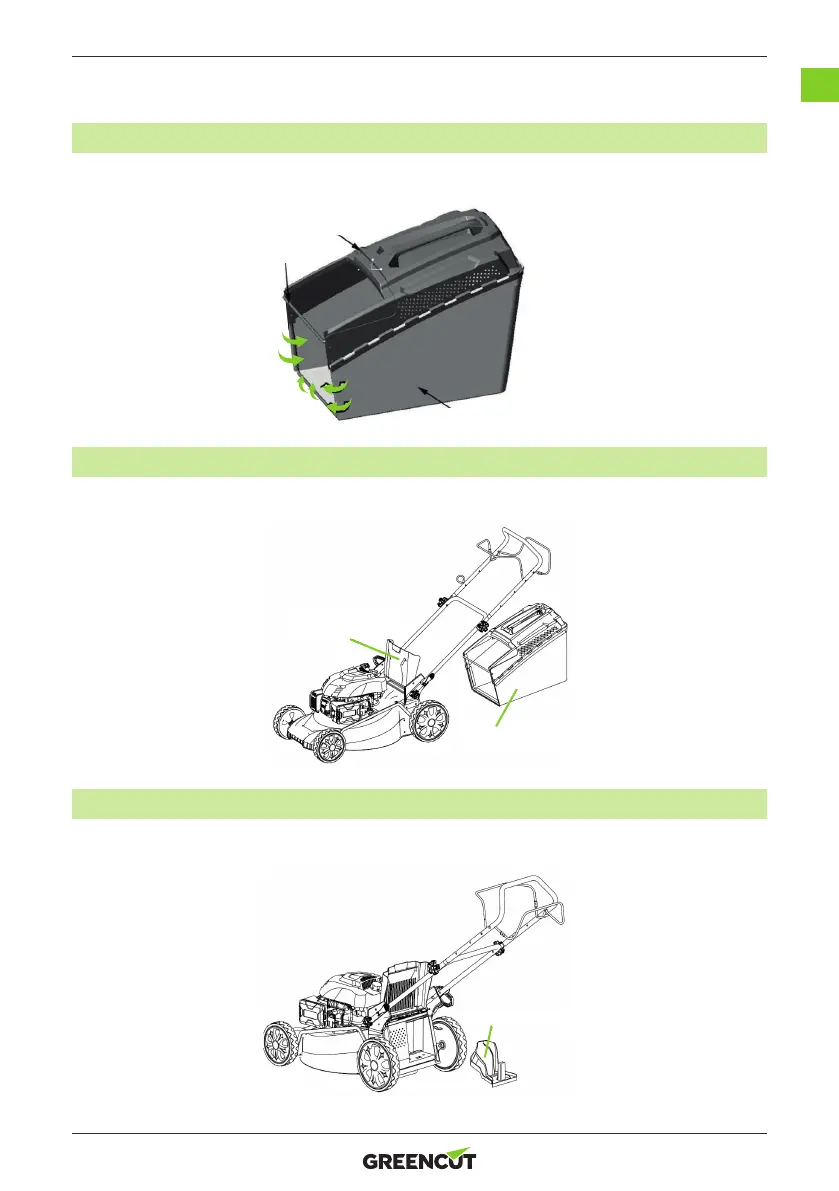 GREENCUT