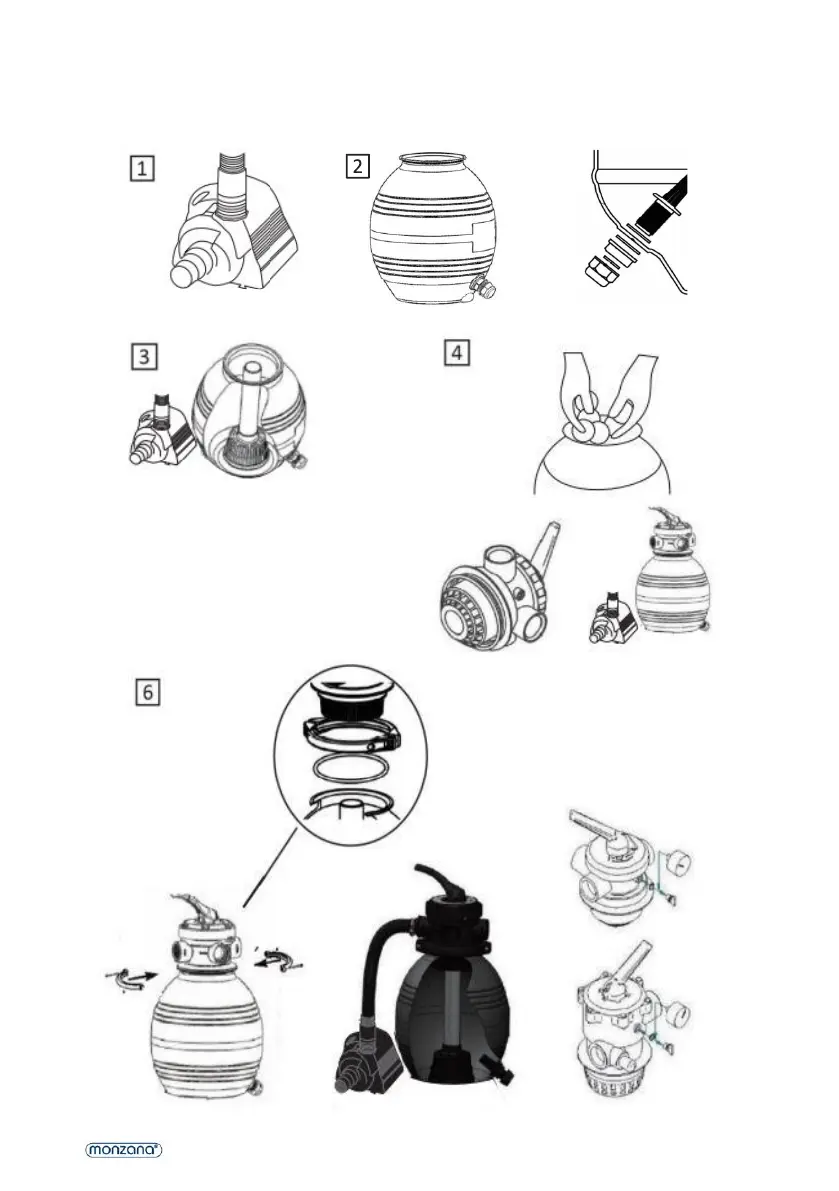 1

2

3

4

6

monzana®